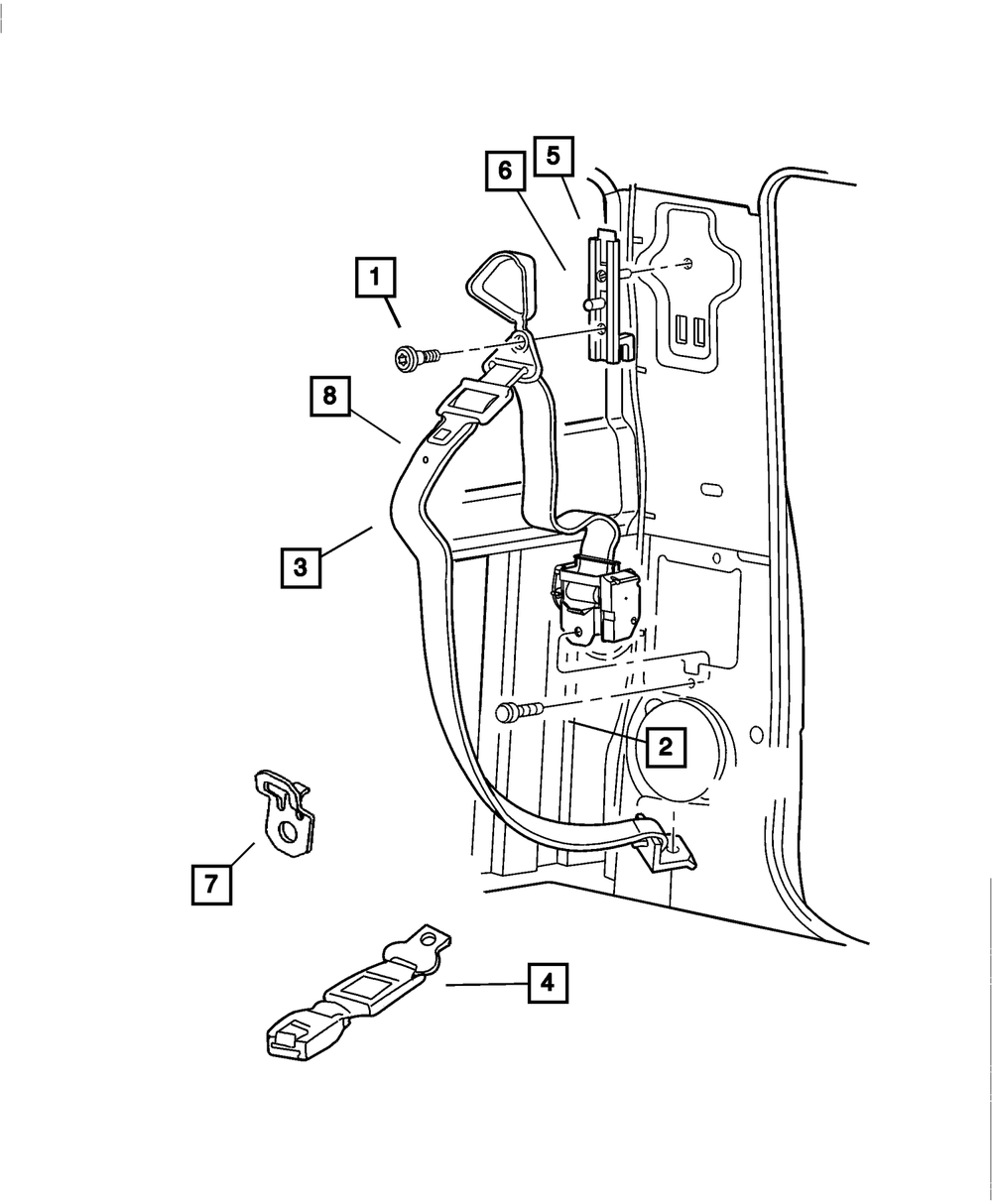 5
6
1
8
3
2
7
4