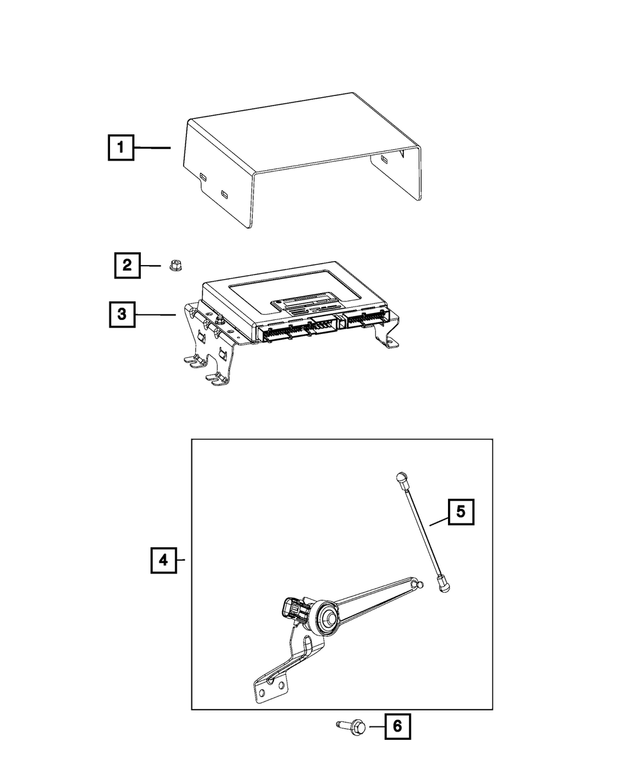 1
2
3
5
4
6