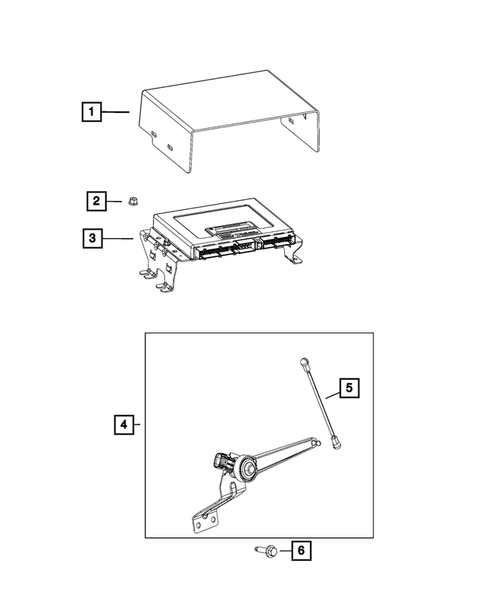 1
2
3
4
5
6