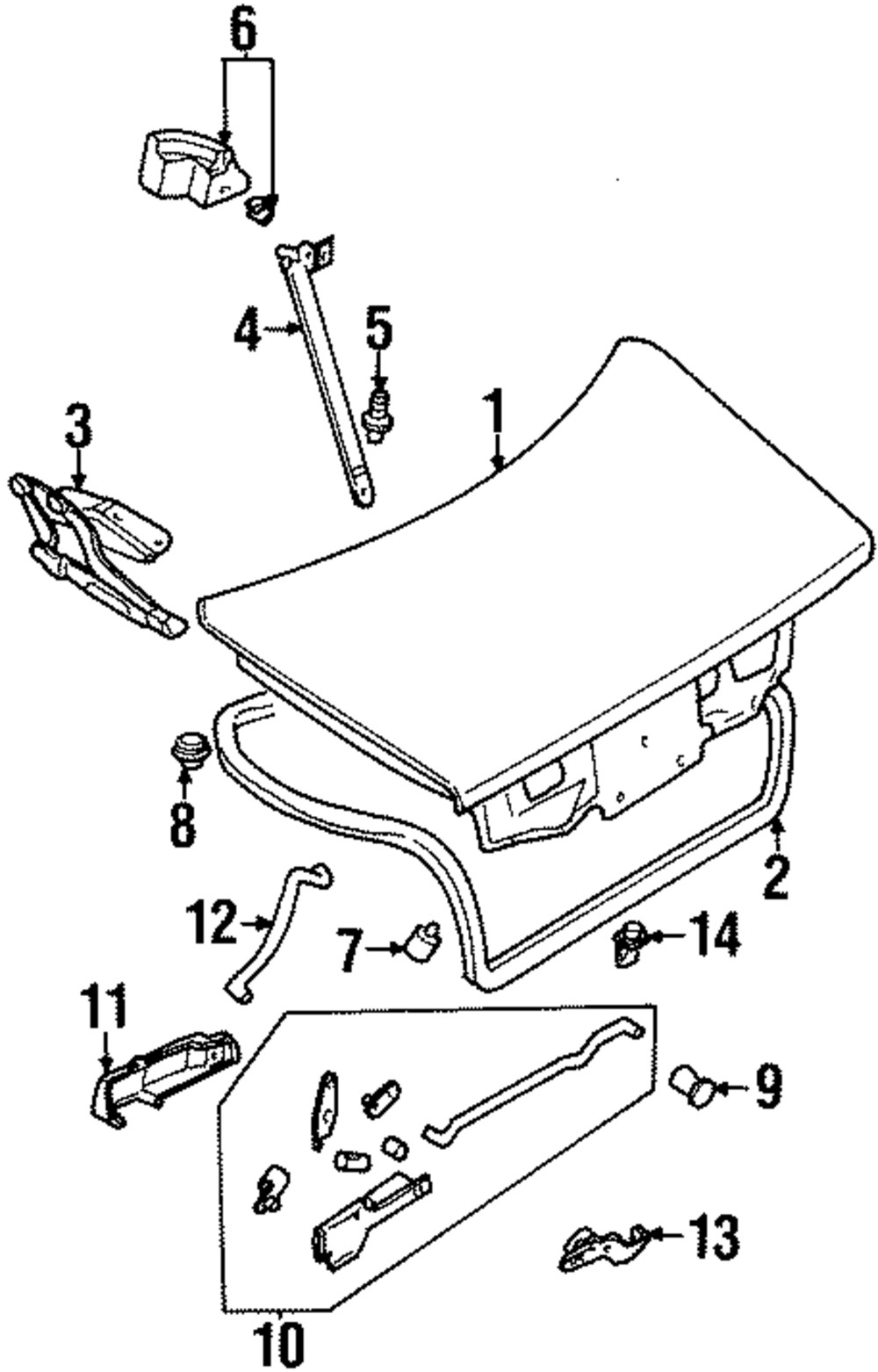 6
4
5
3
1
8
2
12
7
14
11
9
13
10