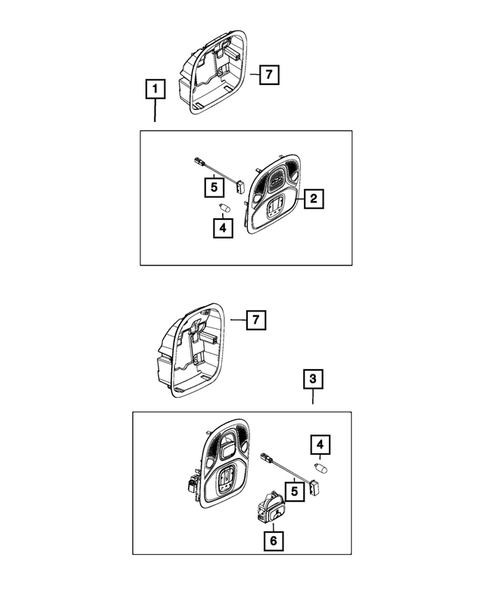 7
1
5
2
4
7
3
4
5
6