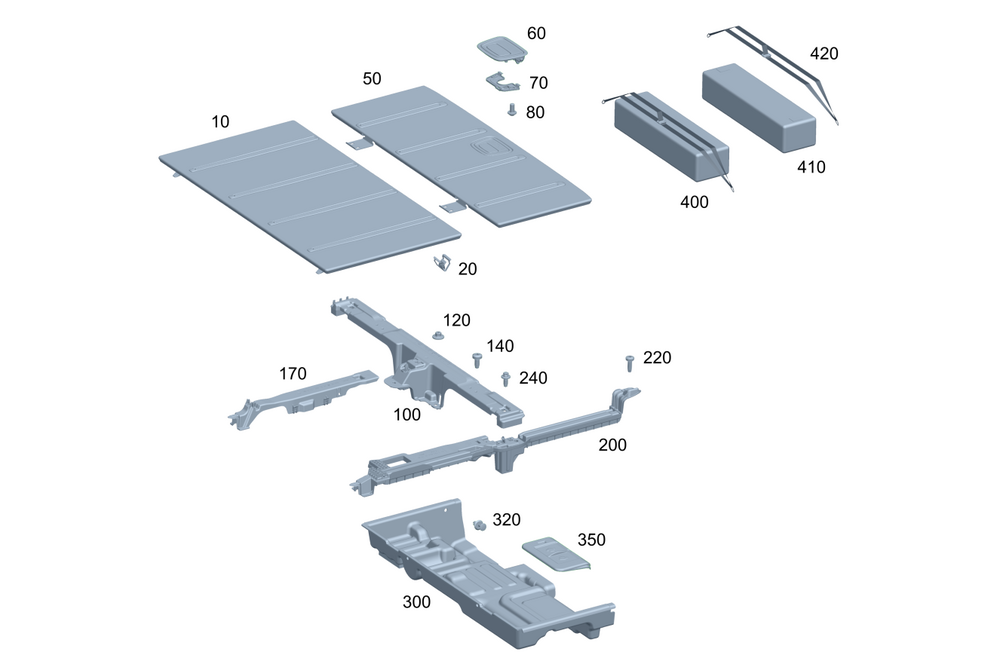 60
420
50
70
80
10
410
400
20
120
140
220
170
240
100
200
320
350
300