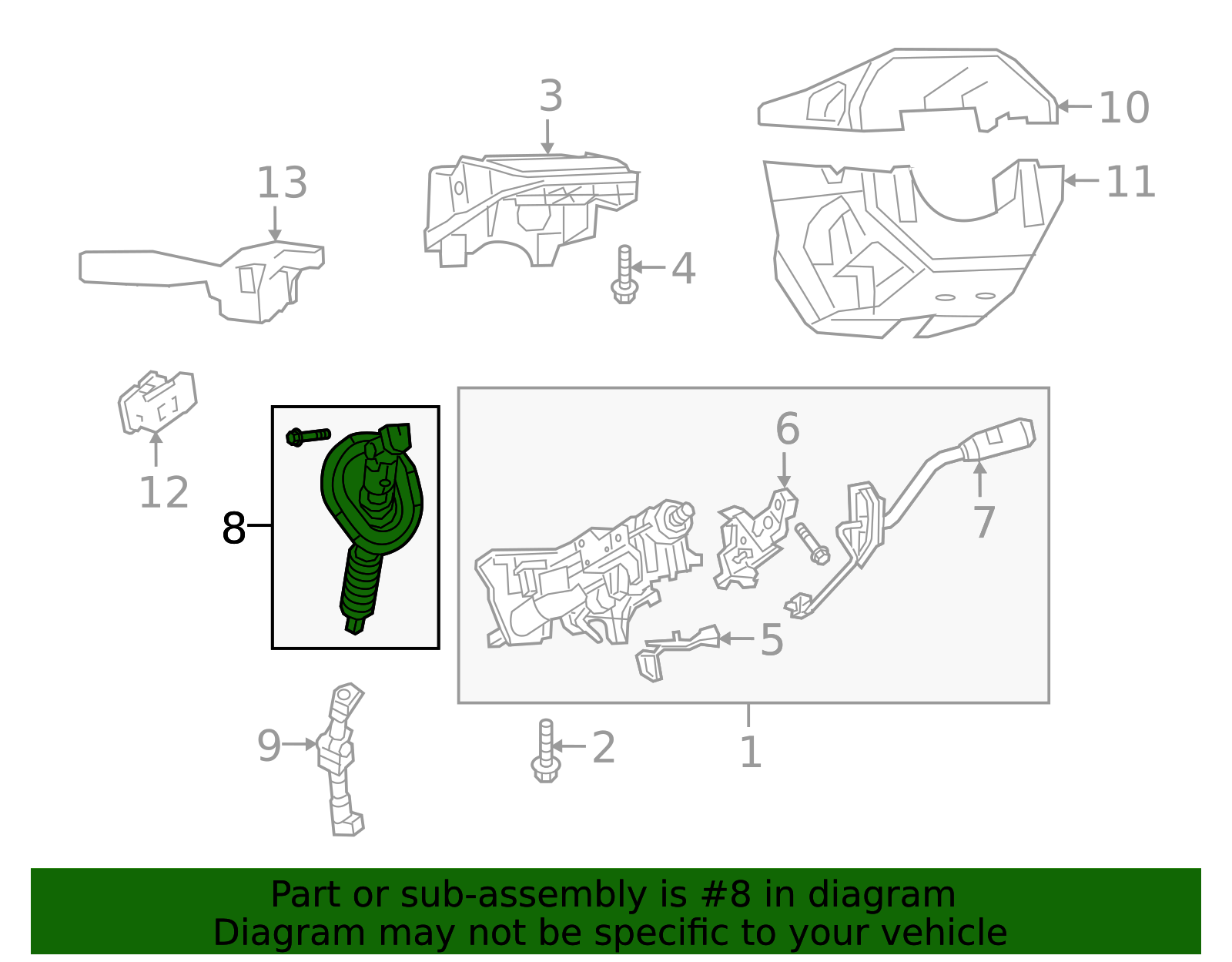 3
10
13
11
4
12
6
8
7
5
9
2
1

Part or sub-assembly is #8 in diagram
Diagram may not be specific to your vehicle