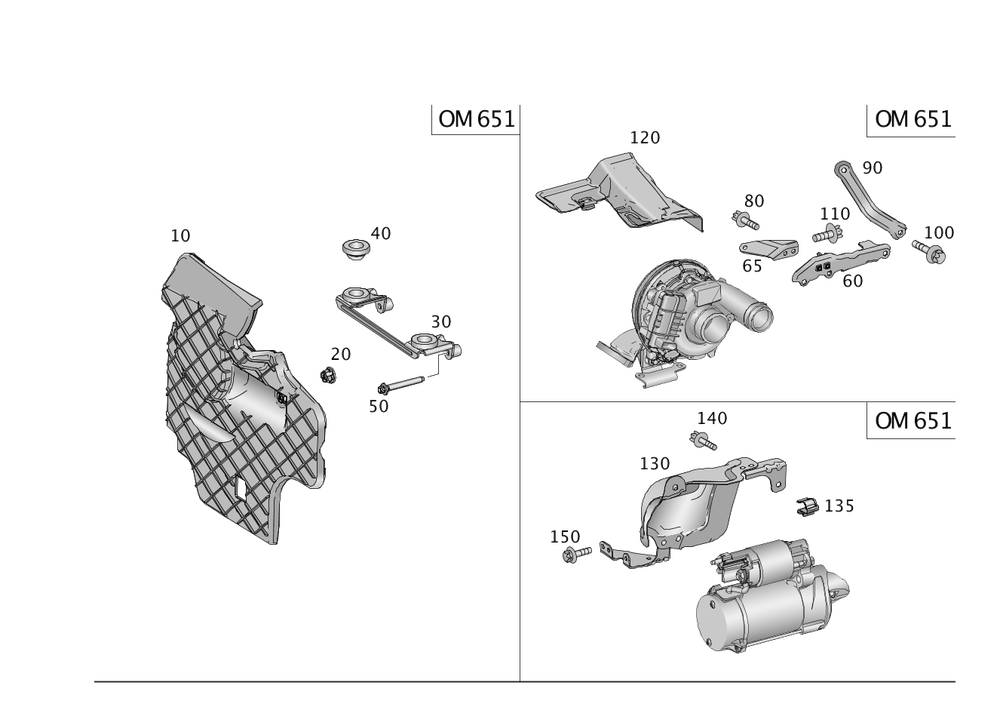 OM 651

10

40

30

20

50

OM 651

120

90

80

110

100

65

60

OM 651

140

130

135

150