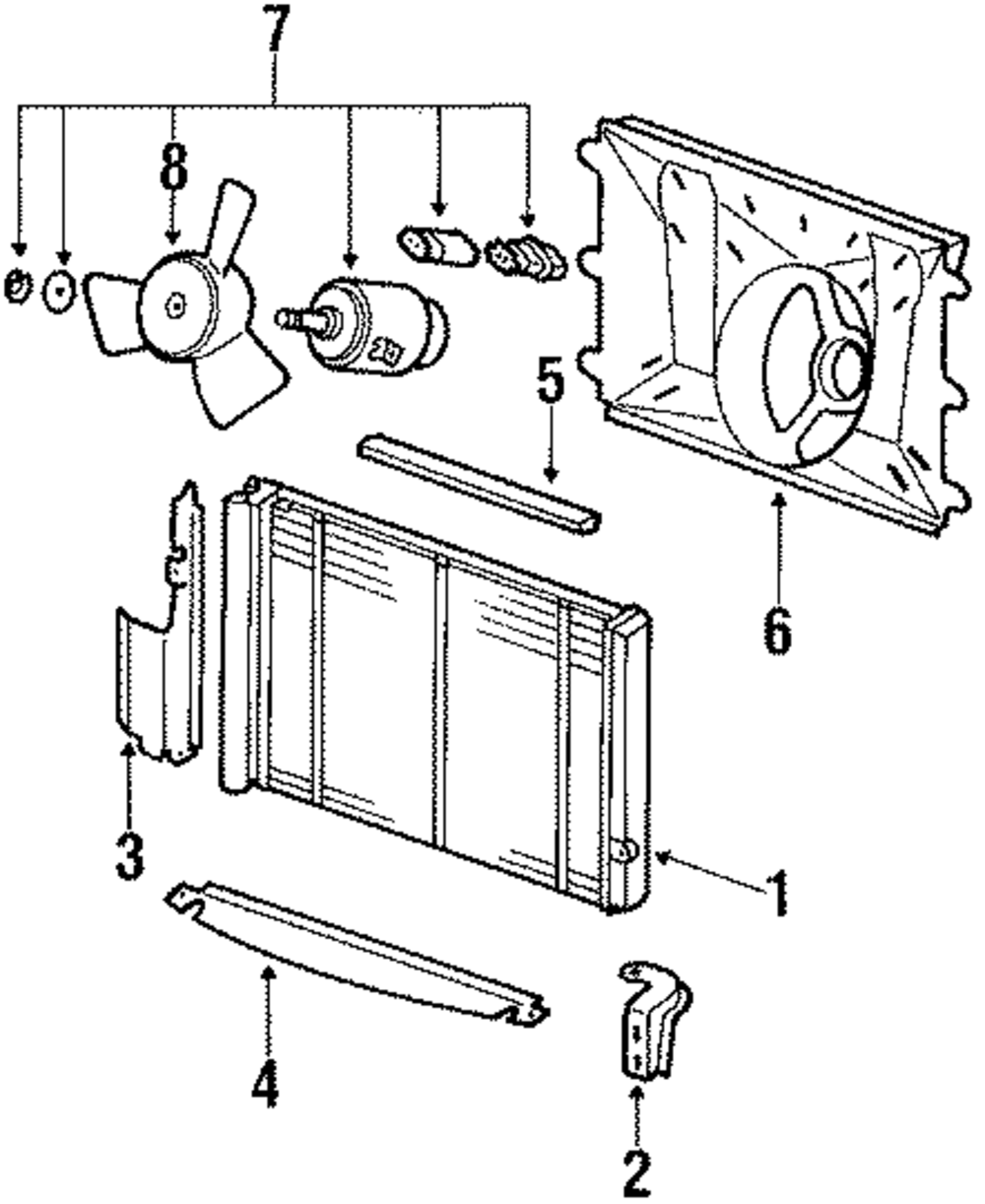 7
8
5
6
3
1
4
2