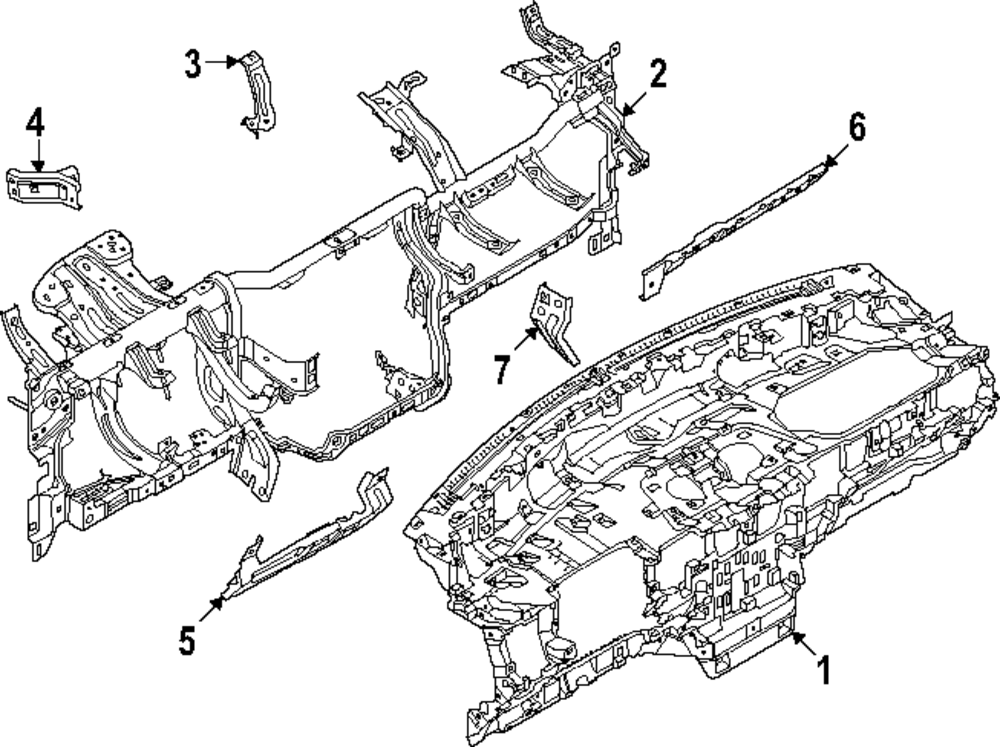 3
2
4
6
7
5
1