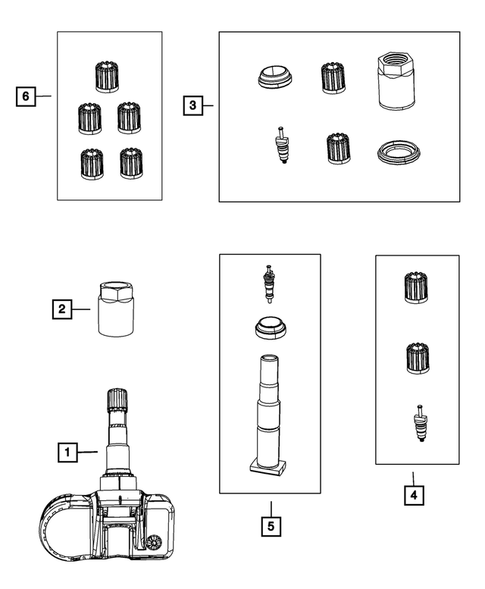 6

3

2

1

5

4