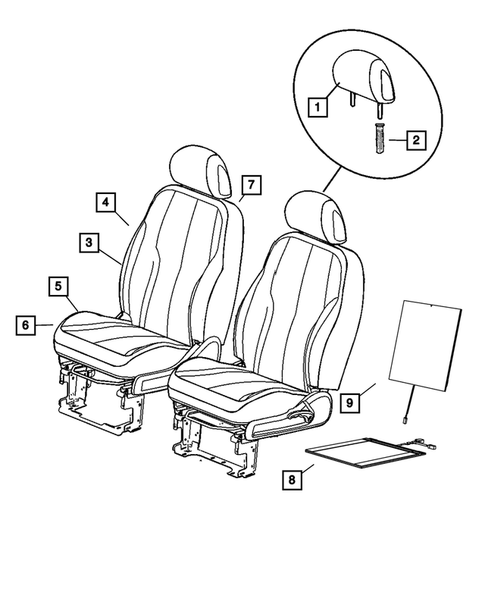 1
2
7
4
3
5
6
9
8