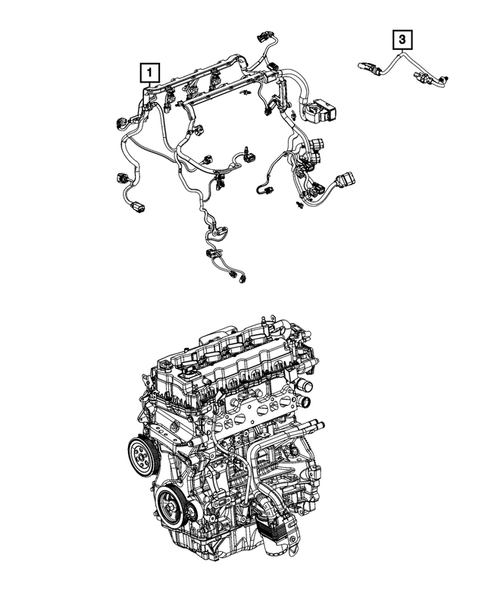 1

3