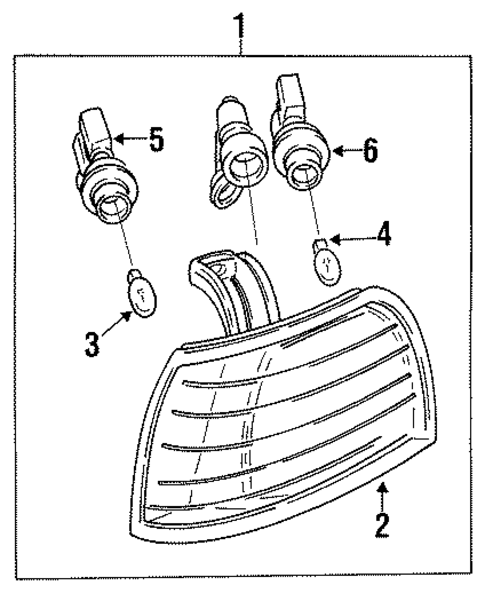 1
5
6
4
3
2