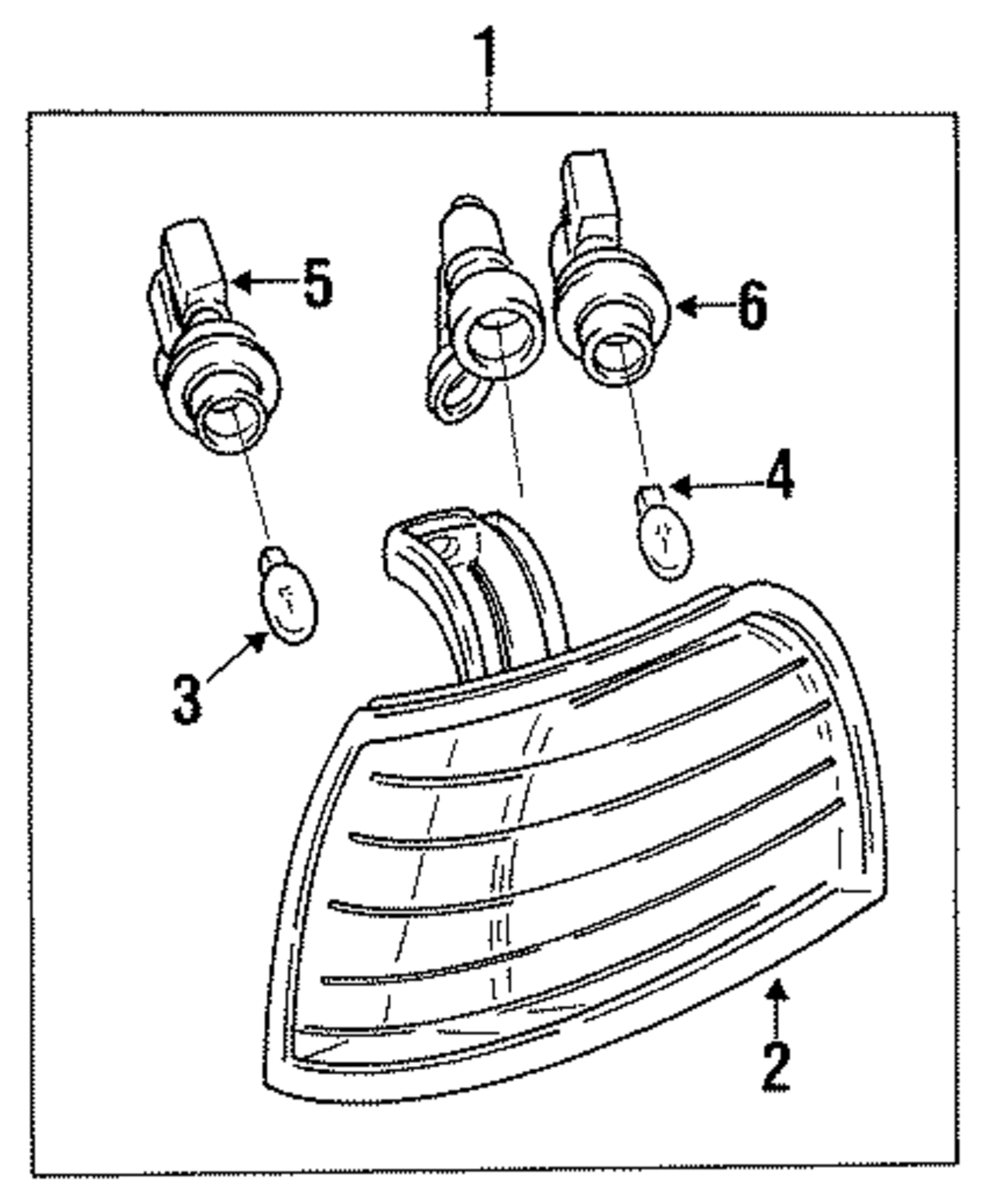 1
5
6
4
3
2