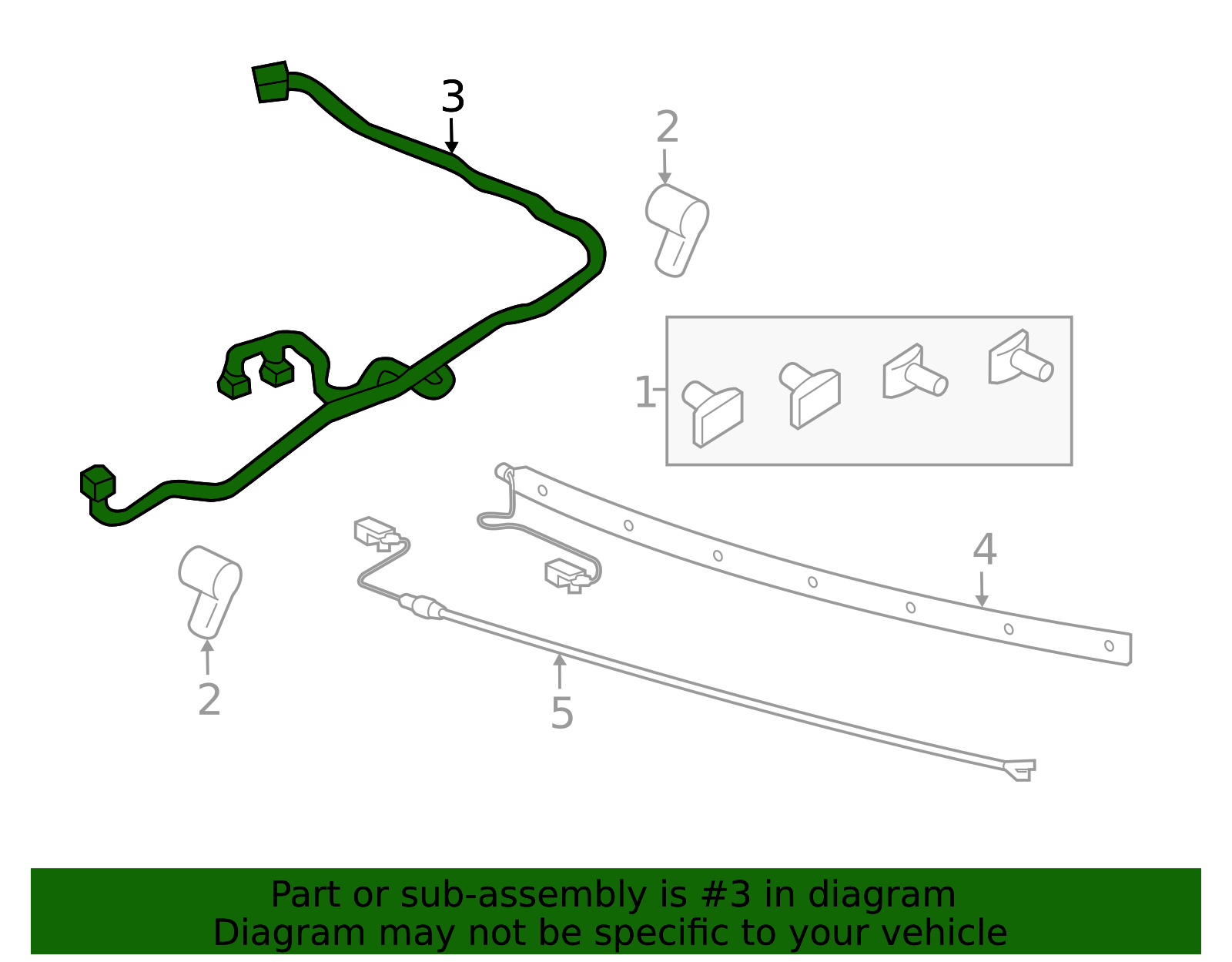 3
2
1
4
2
5

Part or sub-assembly is #3 in diagram
Diagram may not be specific to your vehicle