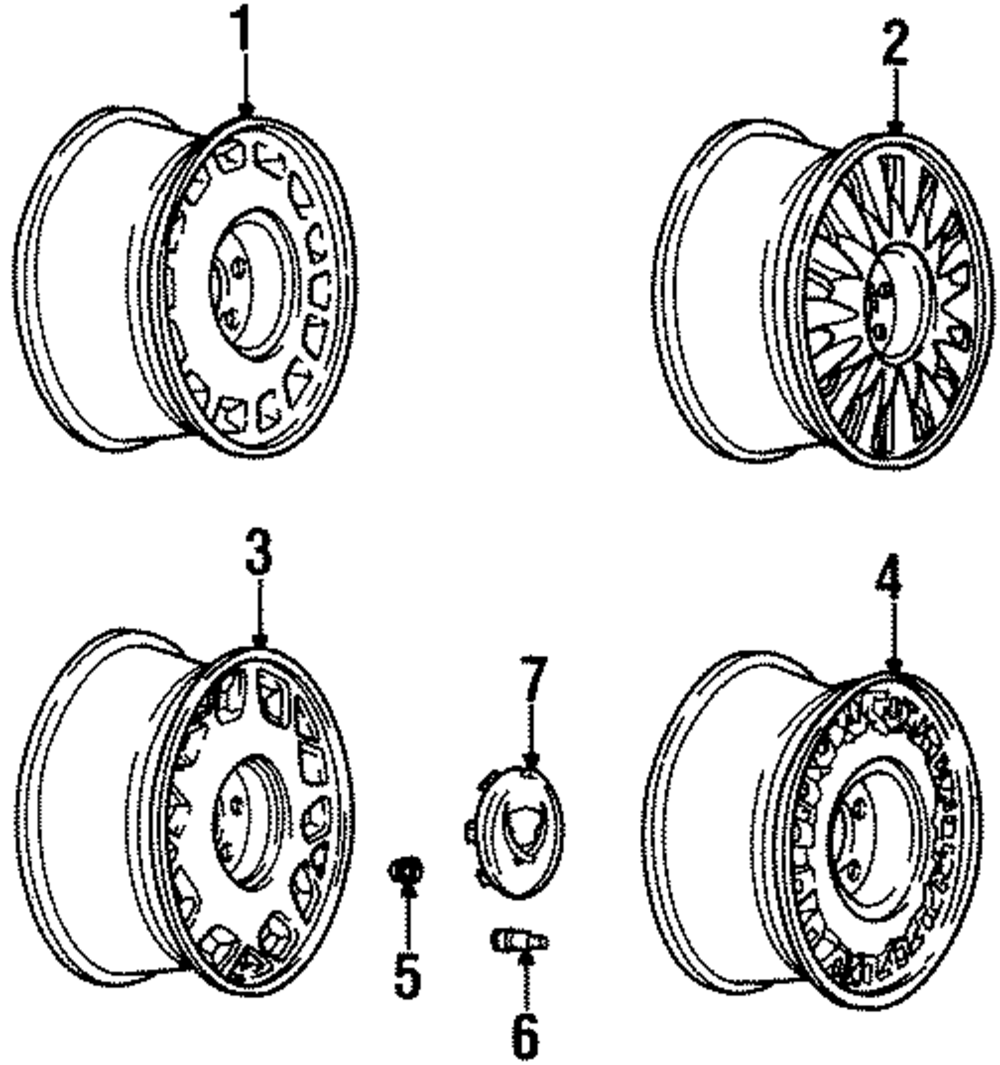 1
2
3
4
7
5
6