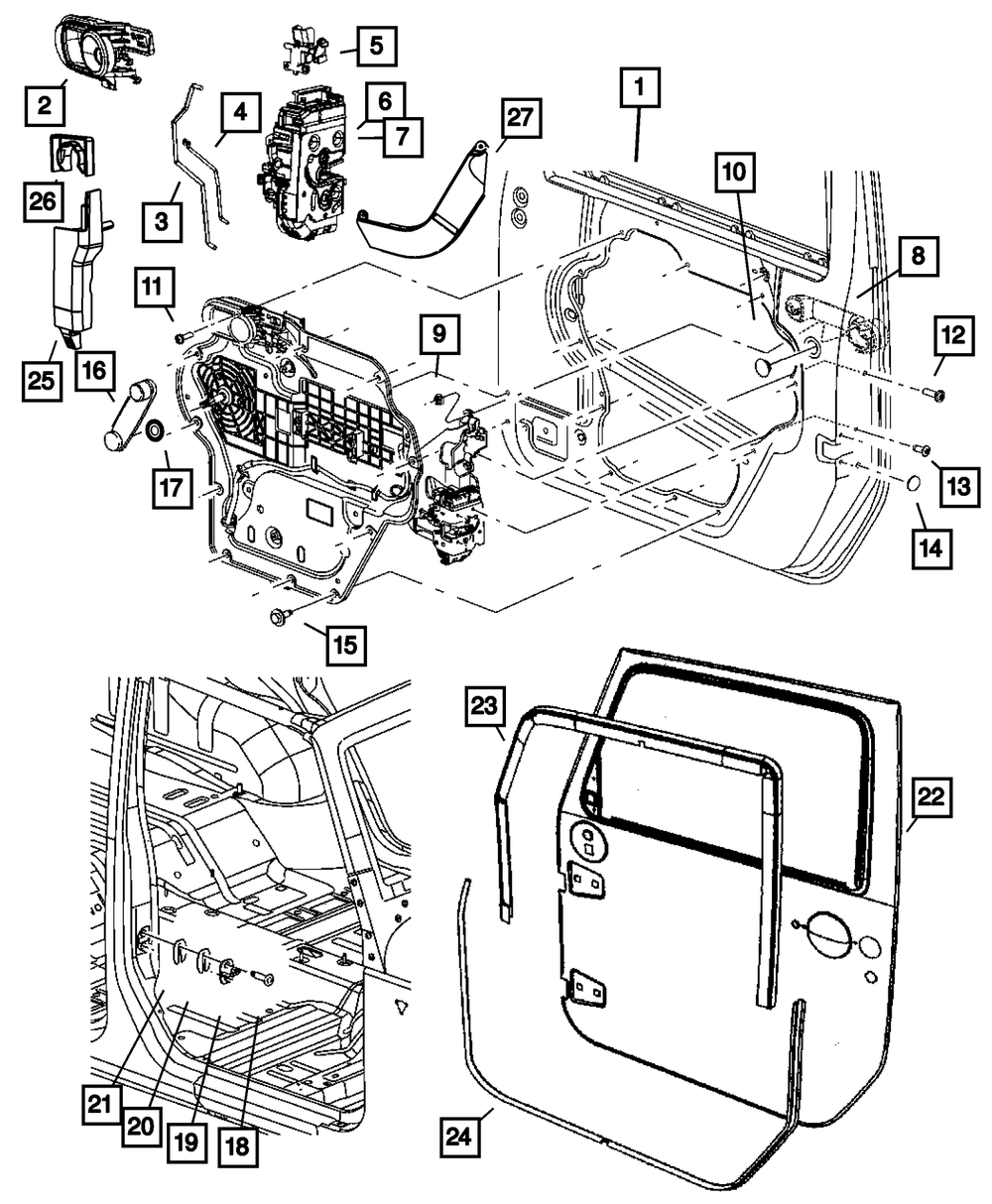 2
5
4
6
7
27
1
26
3
10
8
11
9
12
25
16
17
13
14
15
23
22
21
20
19
18
24