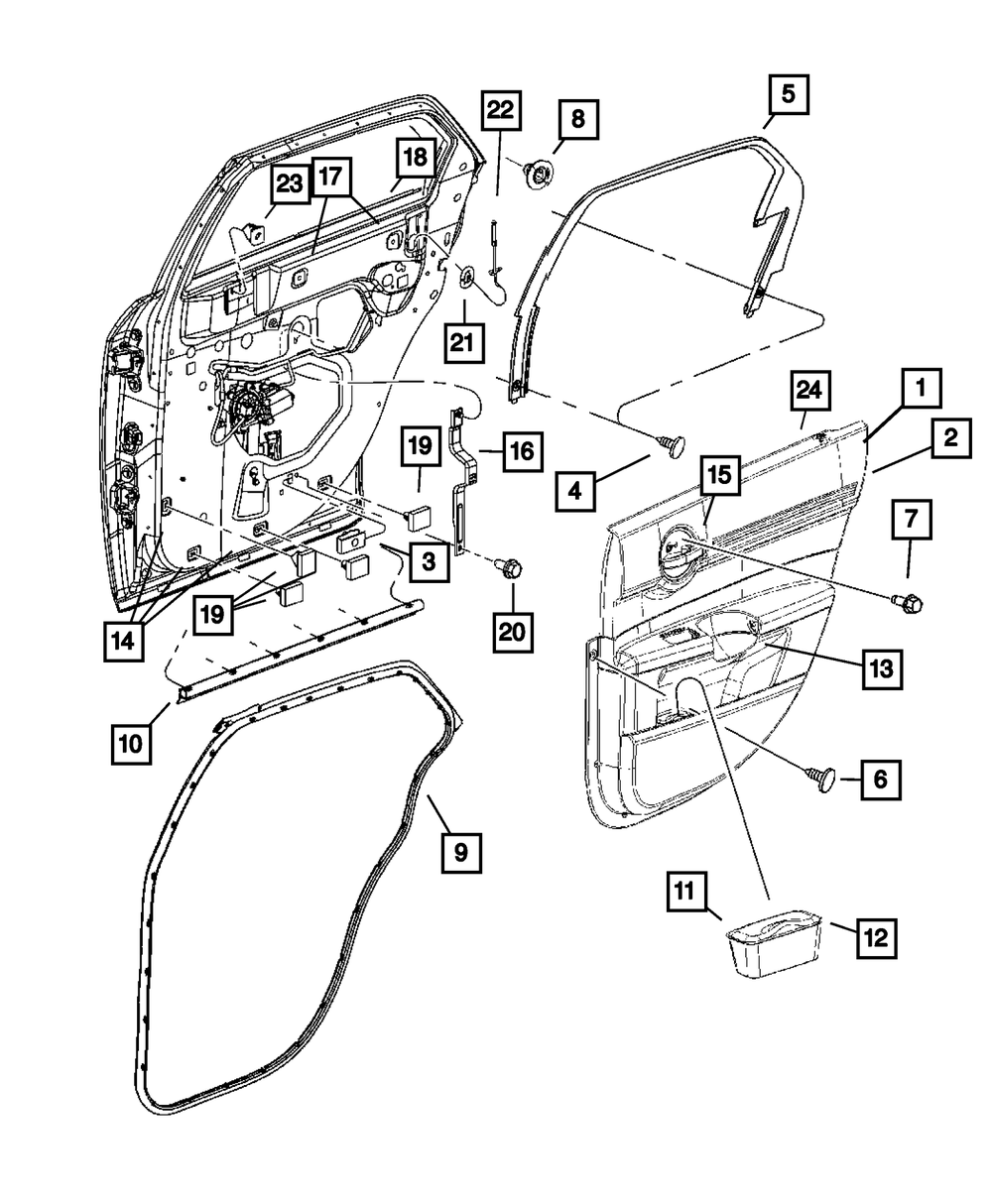 22
8
5
23
17
18
21
24
1
2
19
16
4
15
7
3
20
14
19
13
10
6
9
11
12