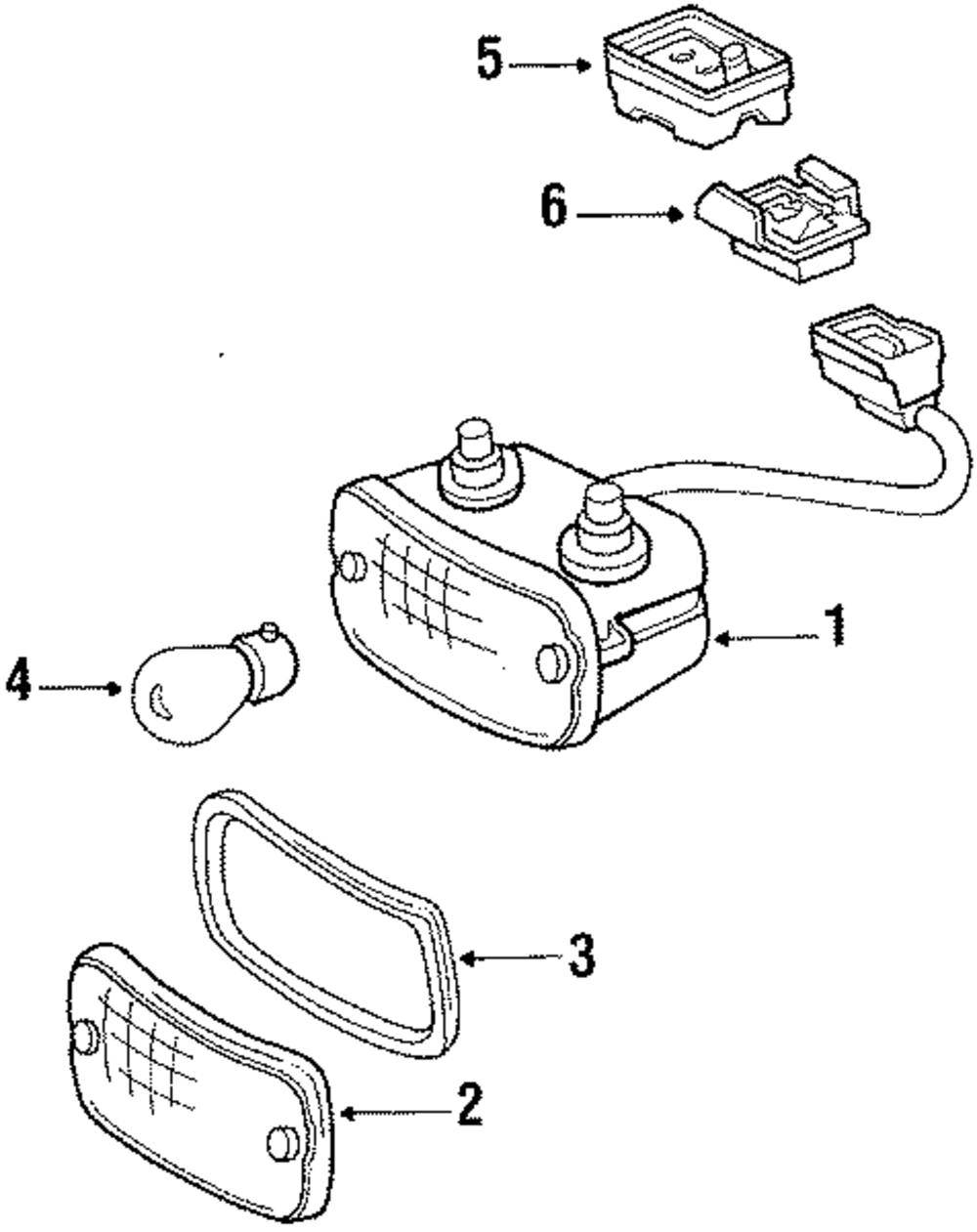 5
6
1
4
3
2