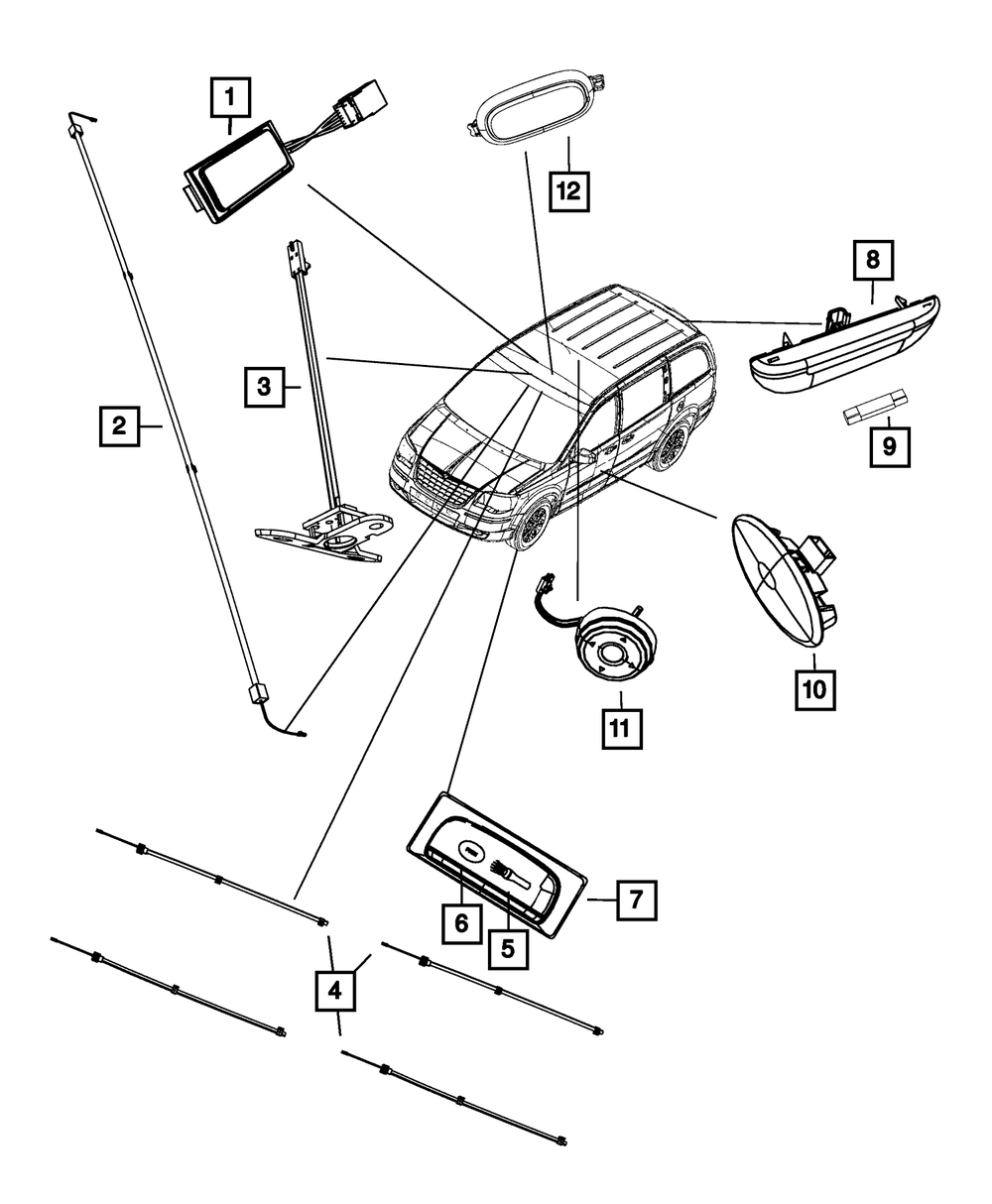 1
12
8
3
2
9
10
11
7
6
5
4