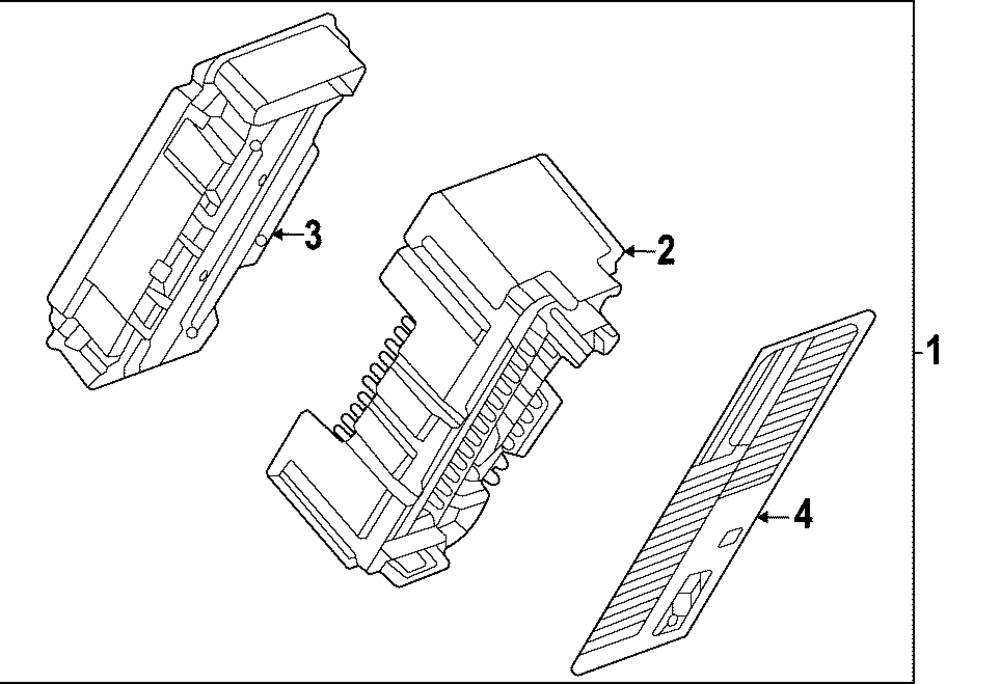 3
2
1
4