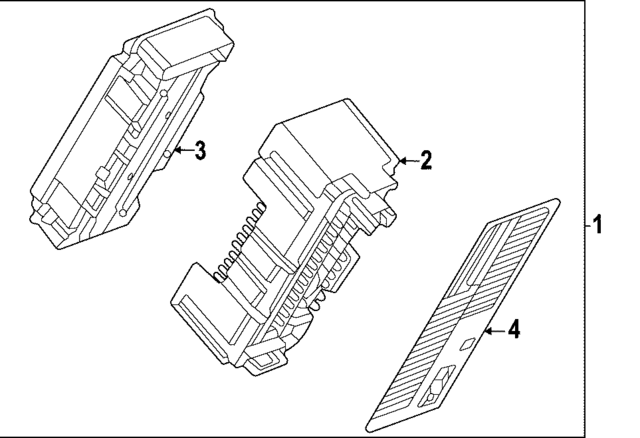 3
2
1
4