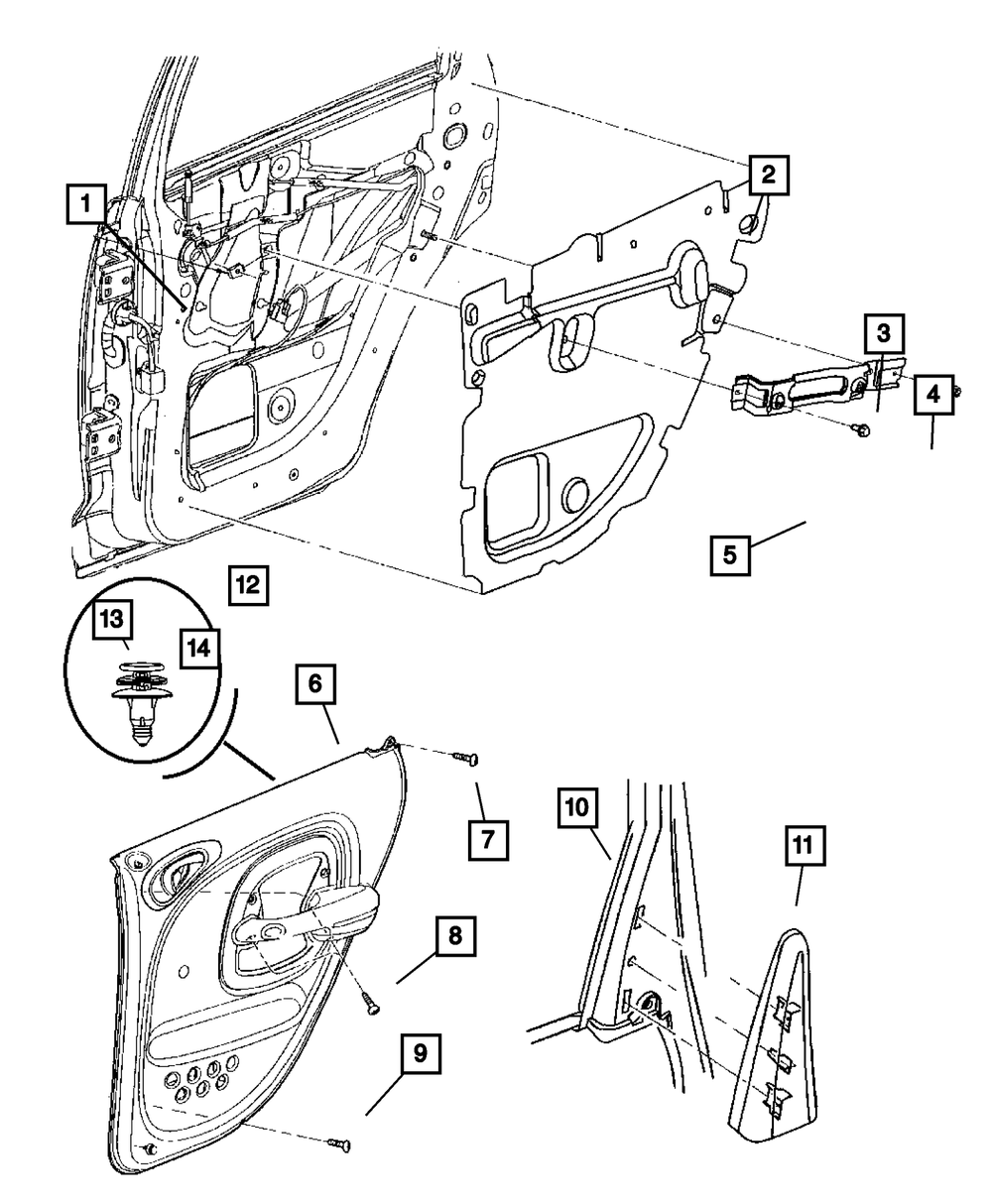 1
2
3
4
5
12
13
14
6
7
10
11
8
9