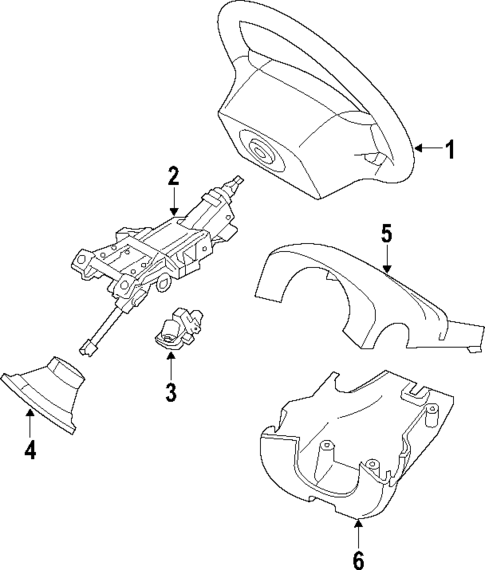 1
2
5
3
4
6