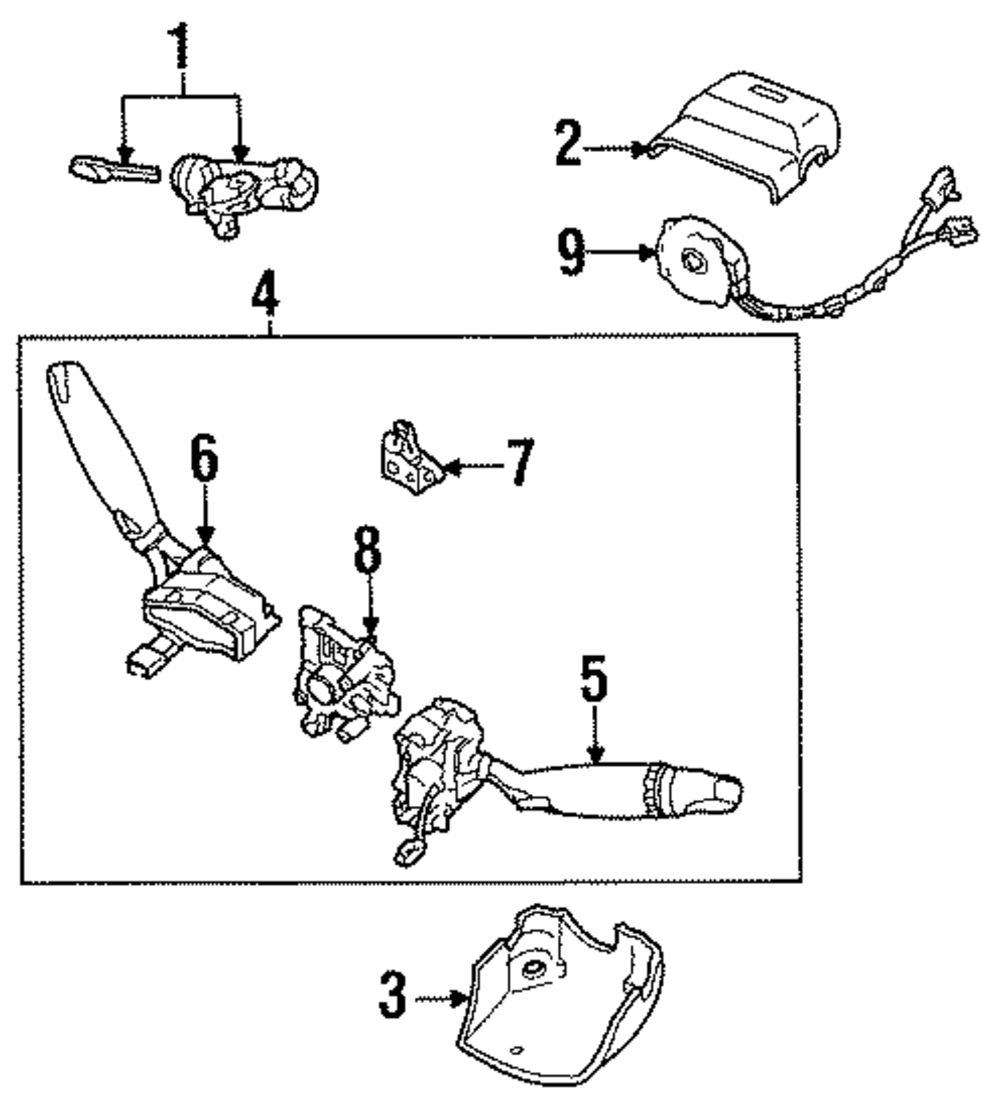 1
2
9
4
6
7
8
5
3