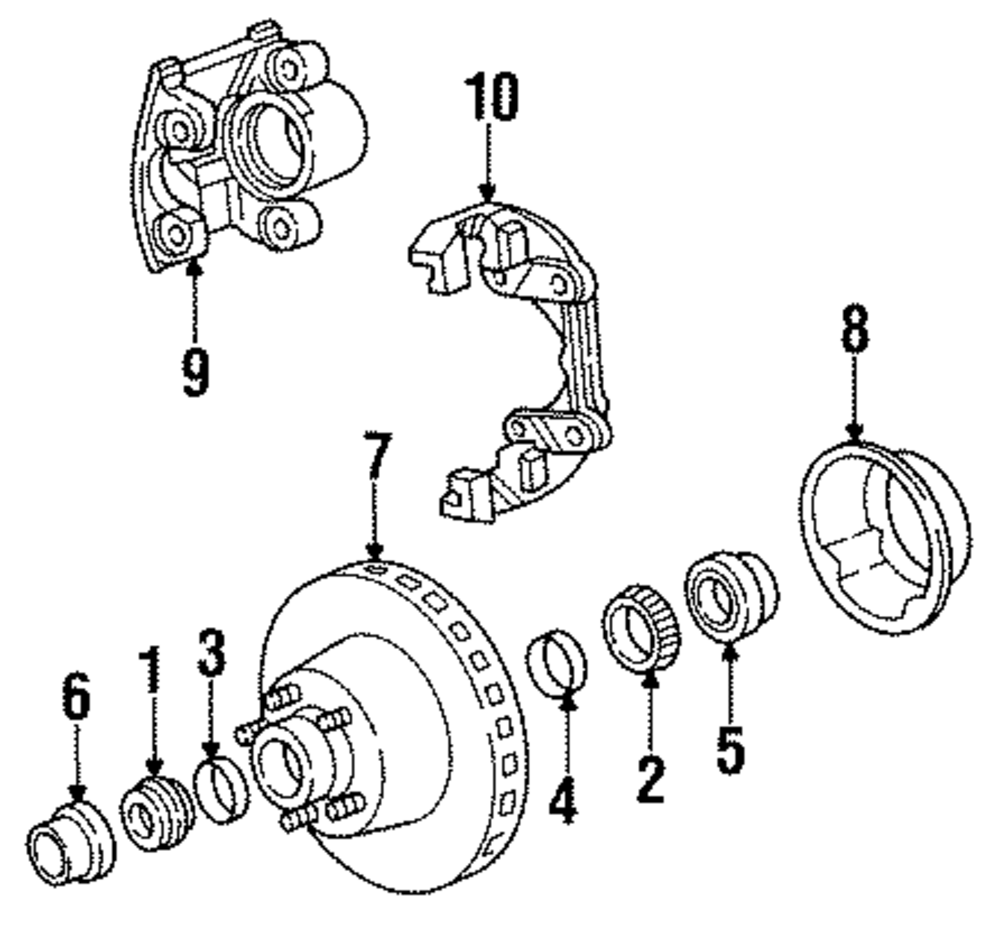 10
9
8
7
6
1
3
4
2
5