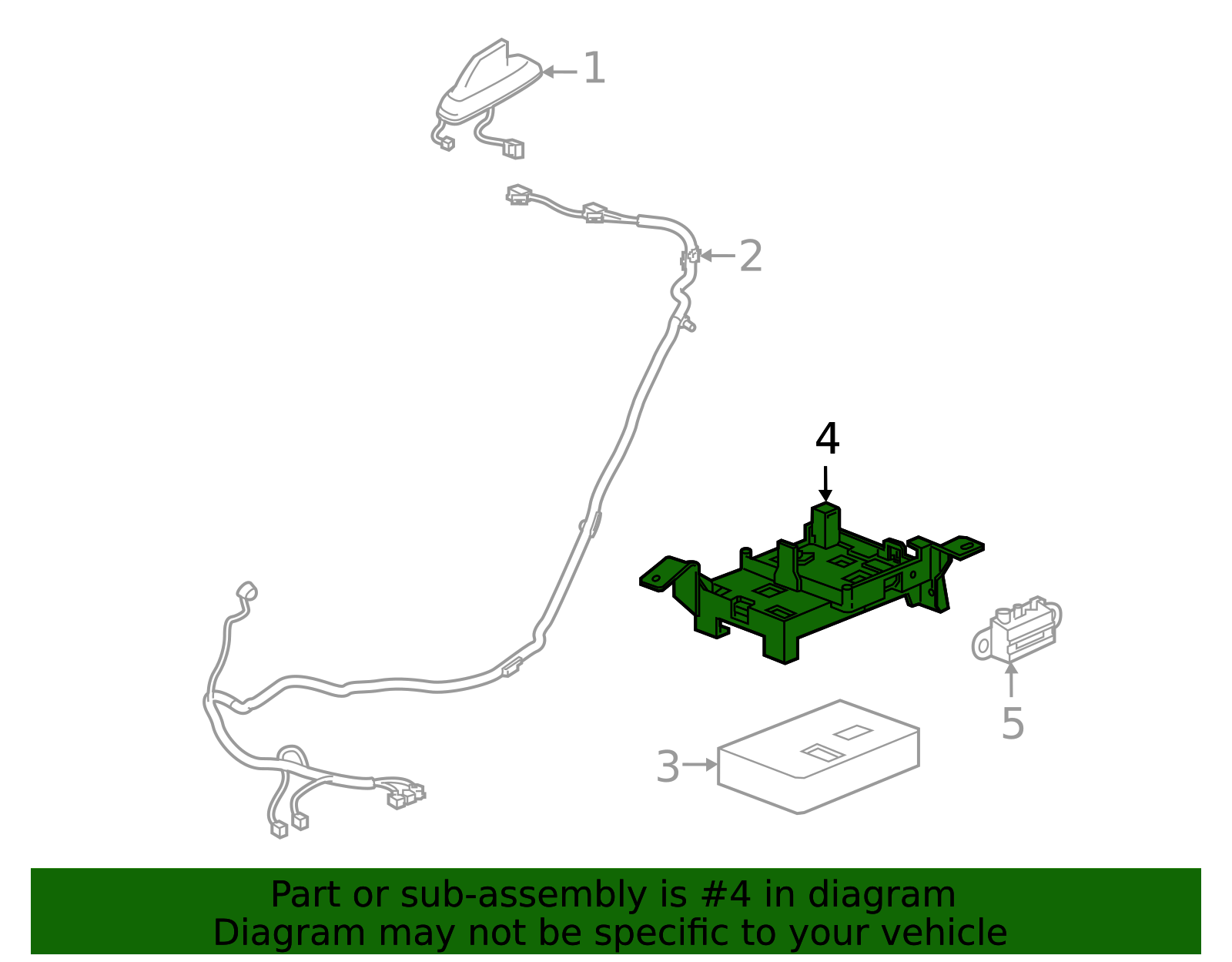 1

2

4

5

3

Part or sub-assembly is #4 in diagram
Diagram may not be specific to your vehicle