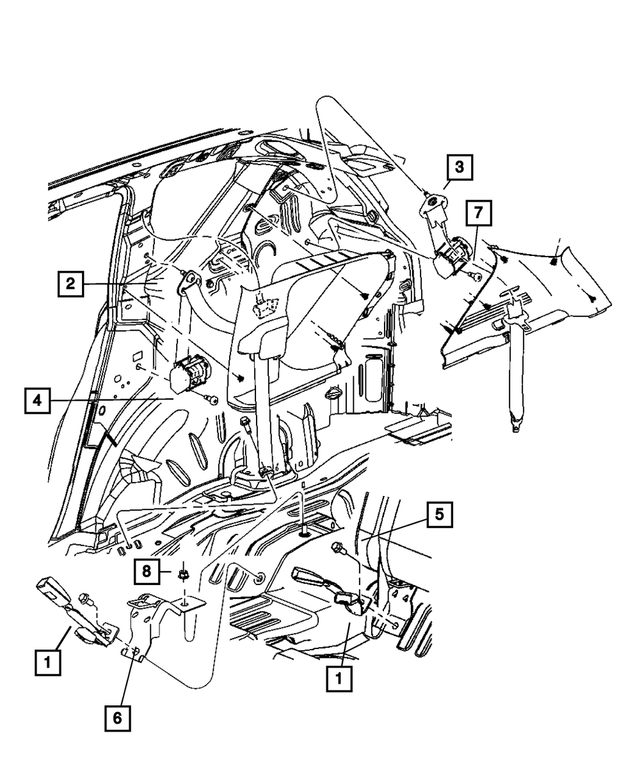 3
7
2
4
5
8
1
1
6