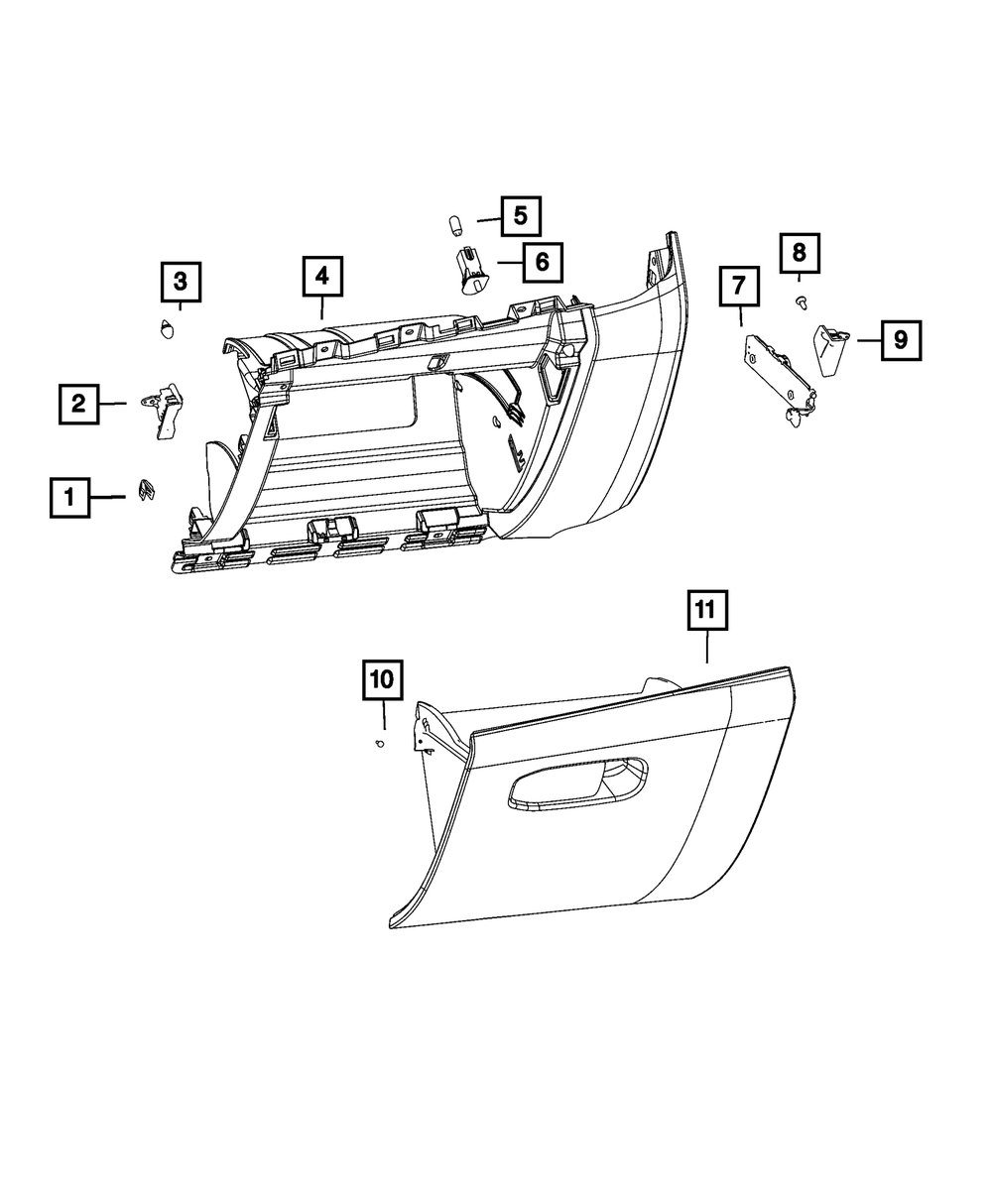 5
6
3
4
8
7
9
2
1
11
10