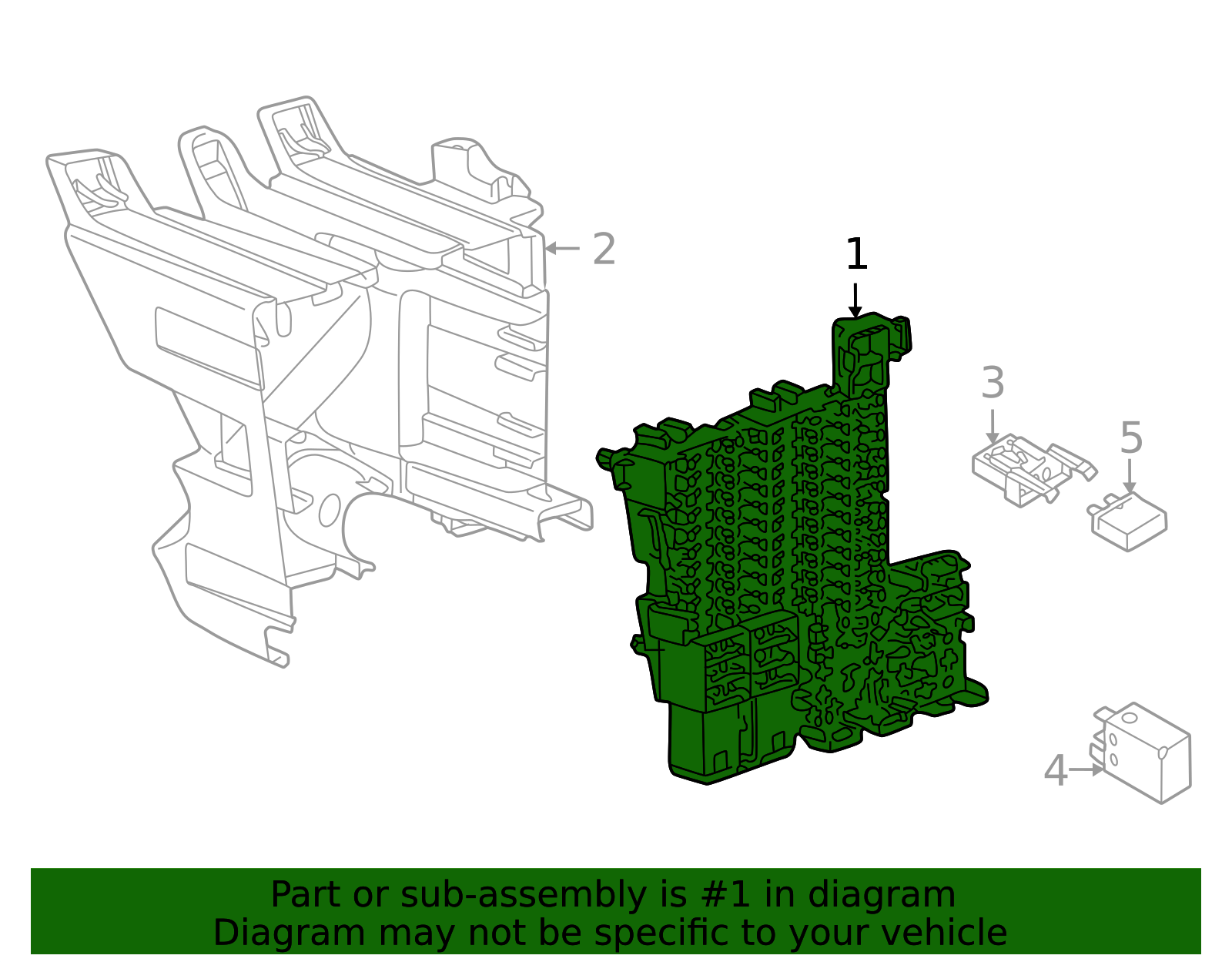 2
1
3
5
4
Part or sub-assembly is #1 in diagram
Diagram may not be specific to your vehicle