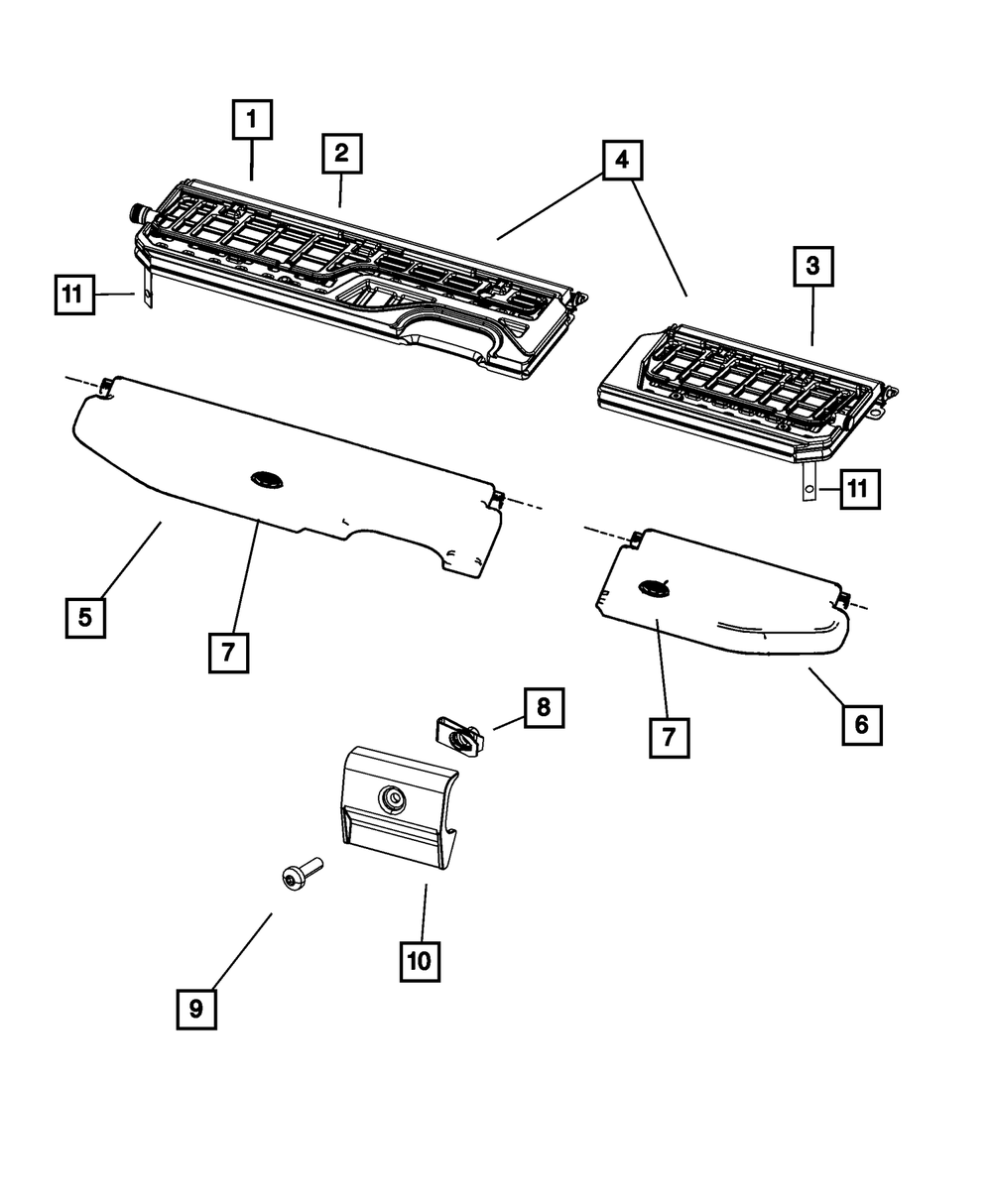 1
2
4
3
11
11
5
7
7
6
8
10
9