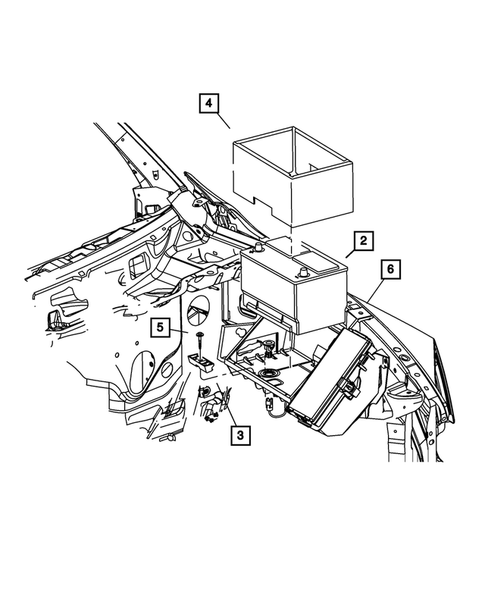 4

2

6

5

3