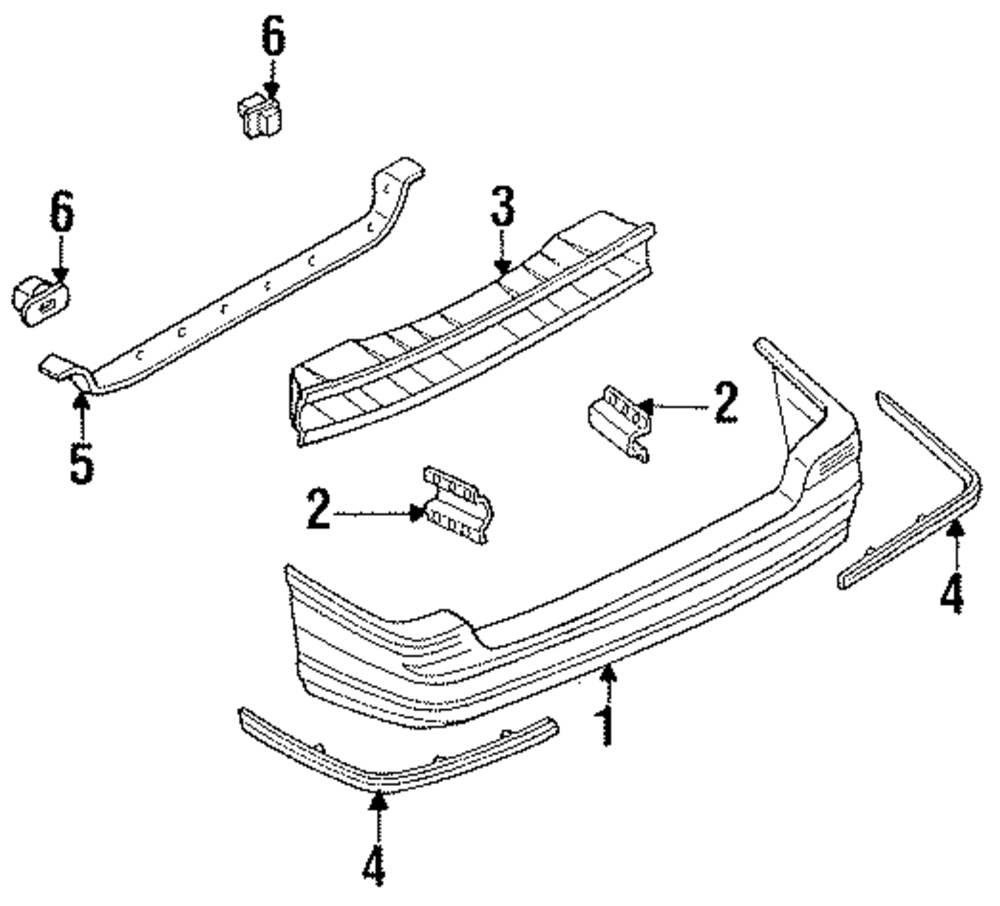 6
6
3
5
2
2
4
1
4