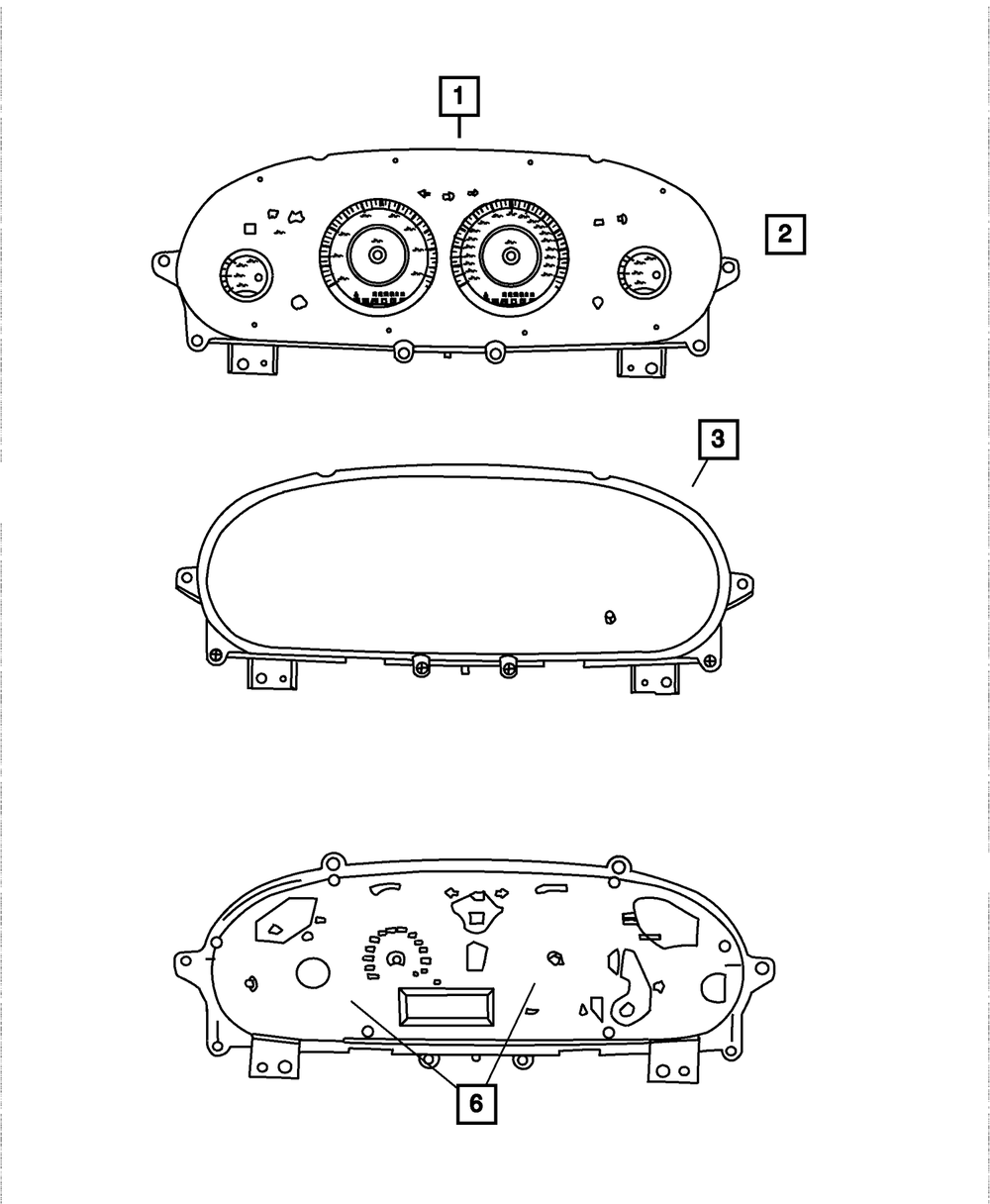 1

2

3

6