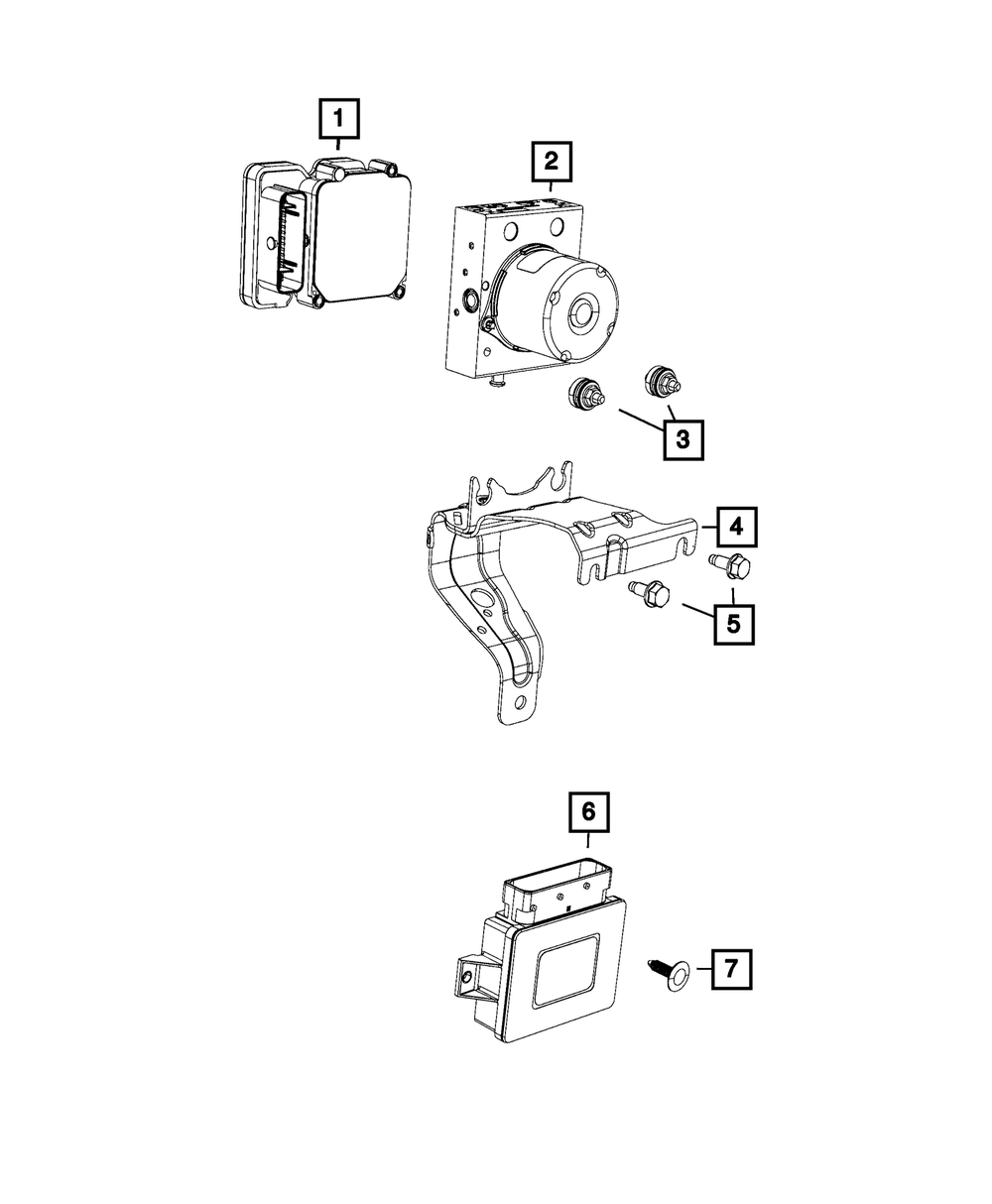 1
2
3
4
5
6
7