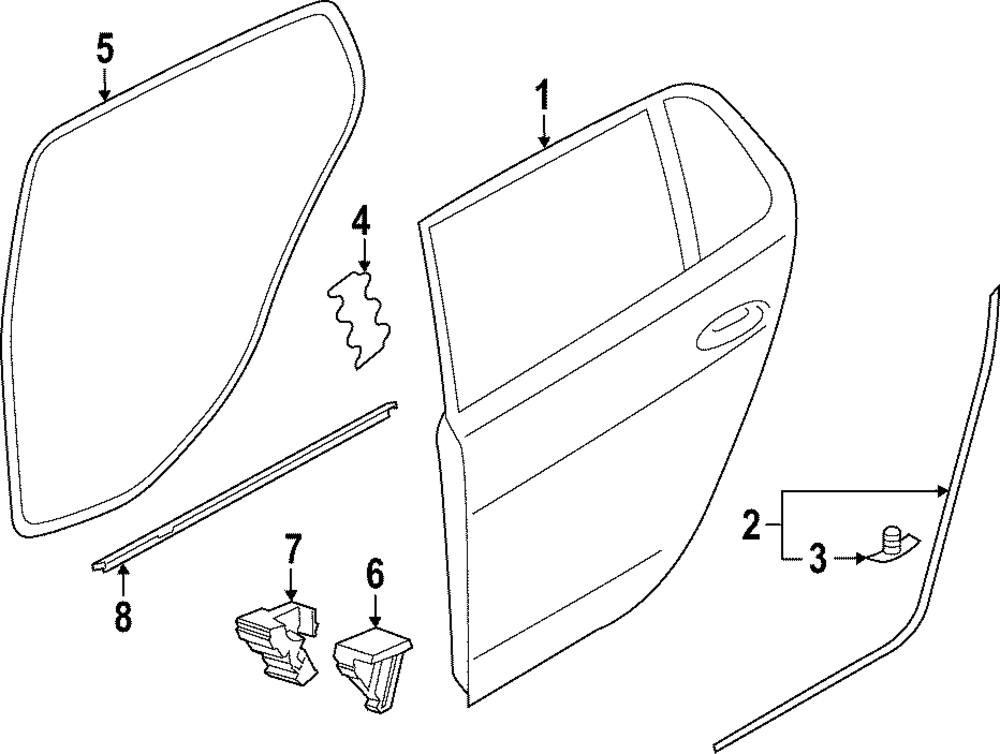 5
1
4
2
3
7
6
8