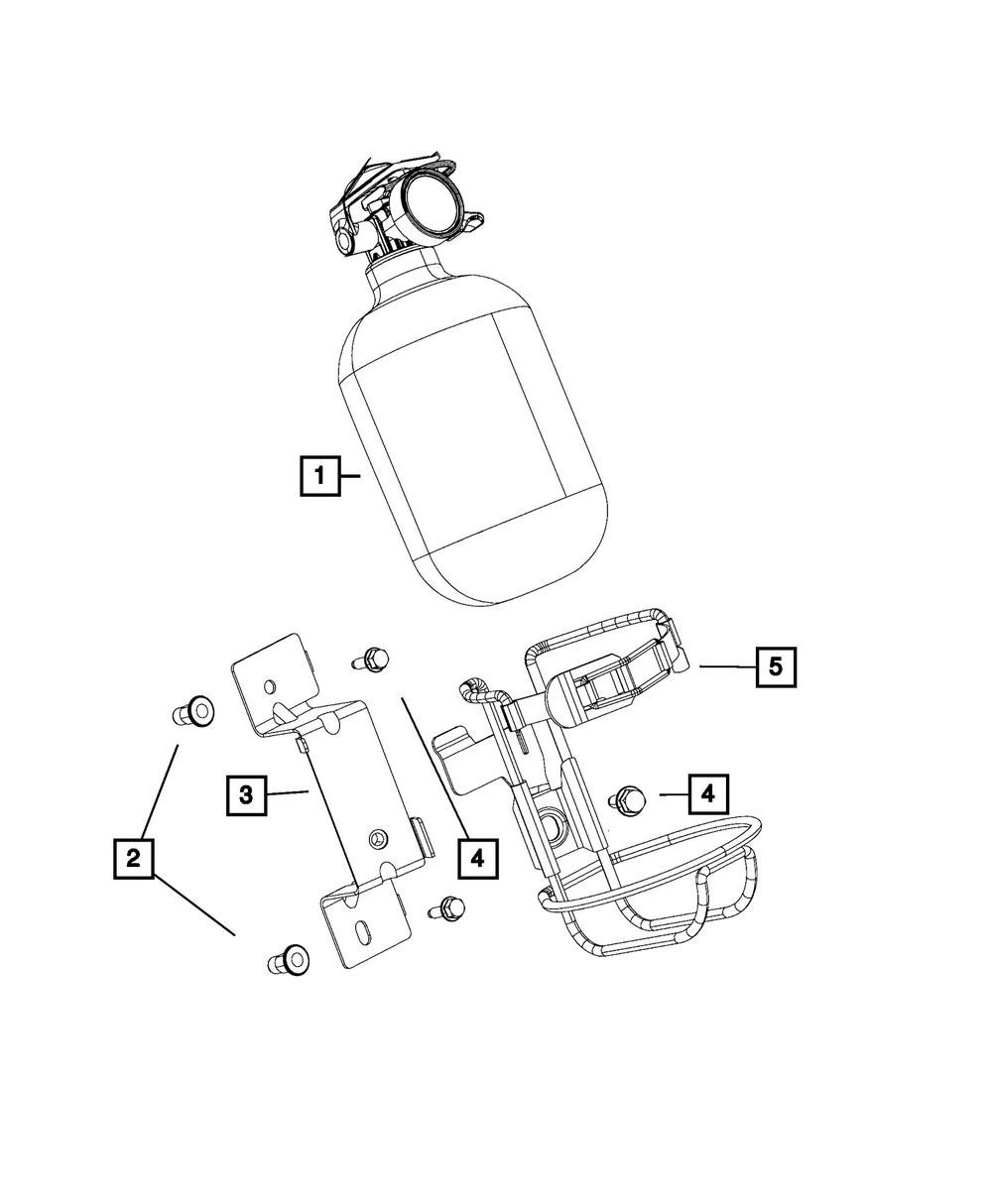 1

5

3

4

4

2