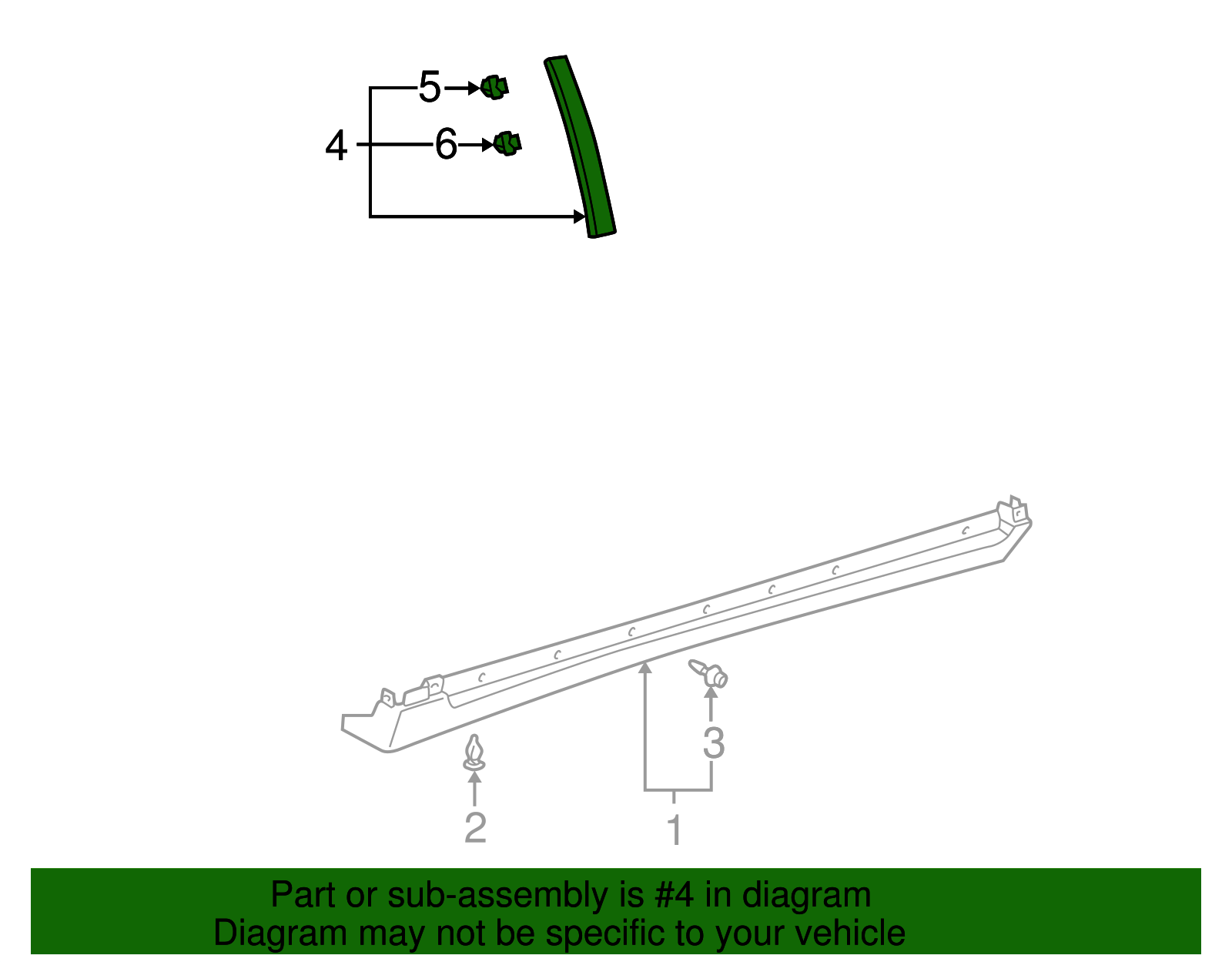 5
4
6
3
2
1
Part or sub-assembly is #4 in diagram
Diagram may not be specific to your vehicle