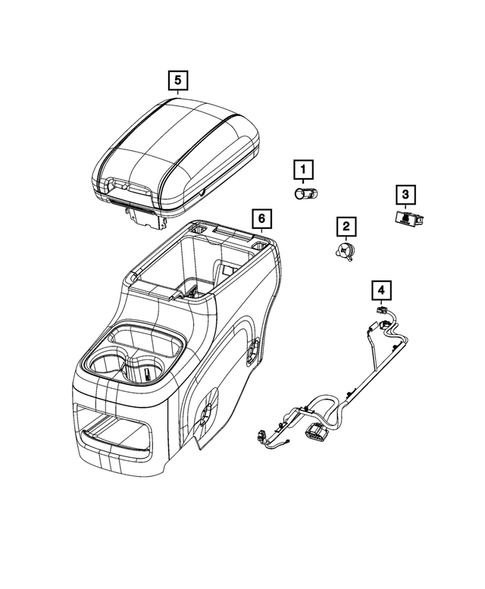 5
1
3
6
2
4