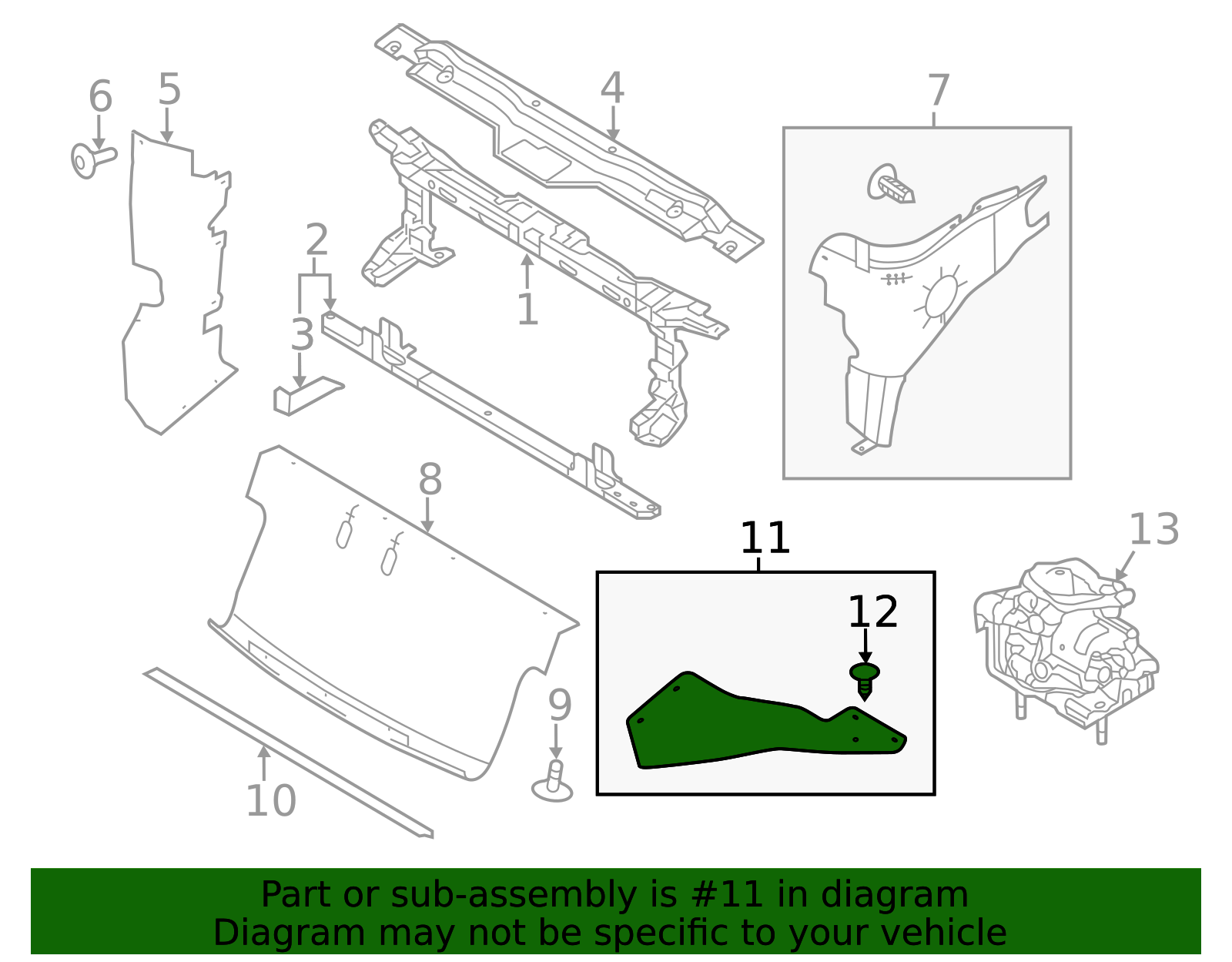 6
5
4
7
2
3
1
8
11
12
13
9
10

Part or sub-assembly is #11 in diagram
Diagram may not be specific to your vehicle