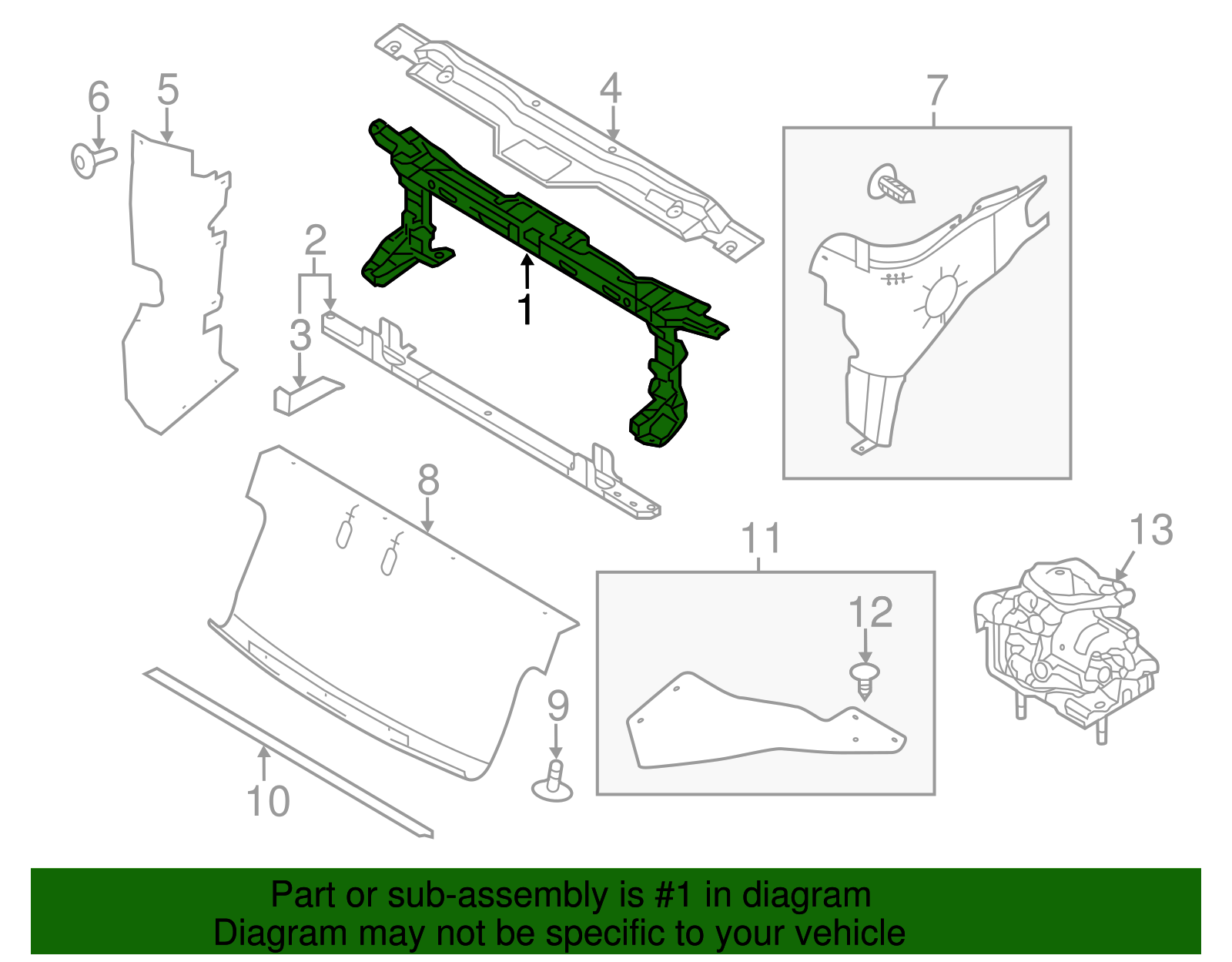 6
5
4
7
2
1
3
8
11
13
12
9
10

Part or sub-assembly is #1 in diagram
Diagram may not be specific to your vehicle