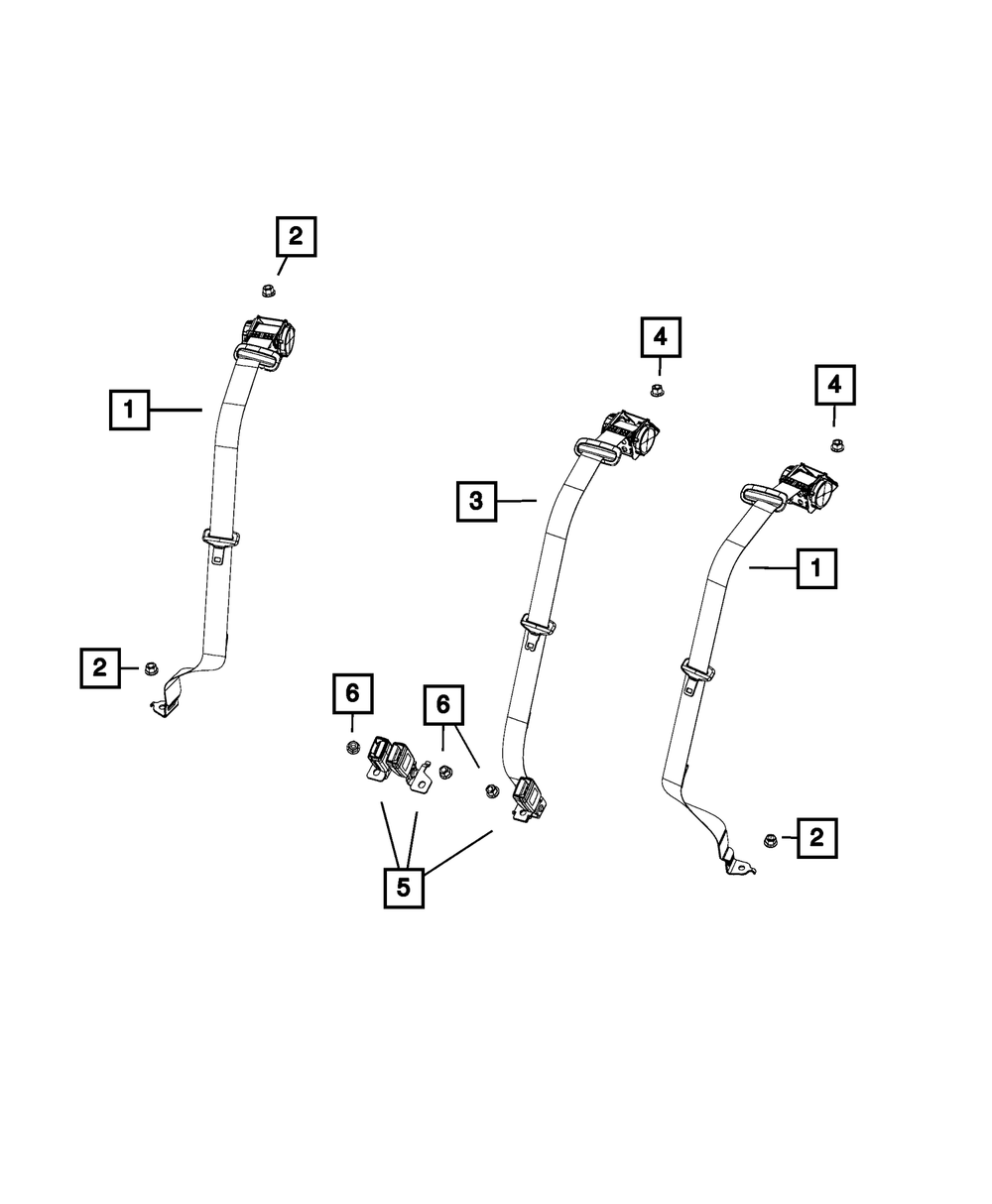 2
1
4
4
3
1
2
6
6
2
5