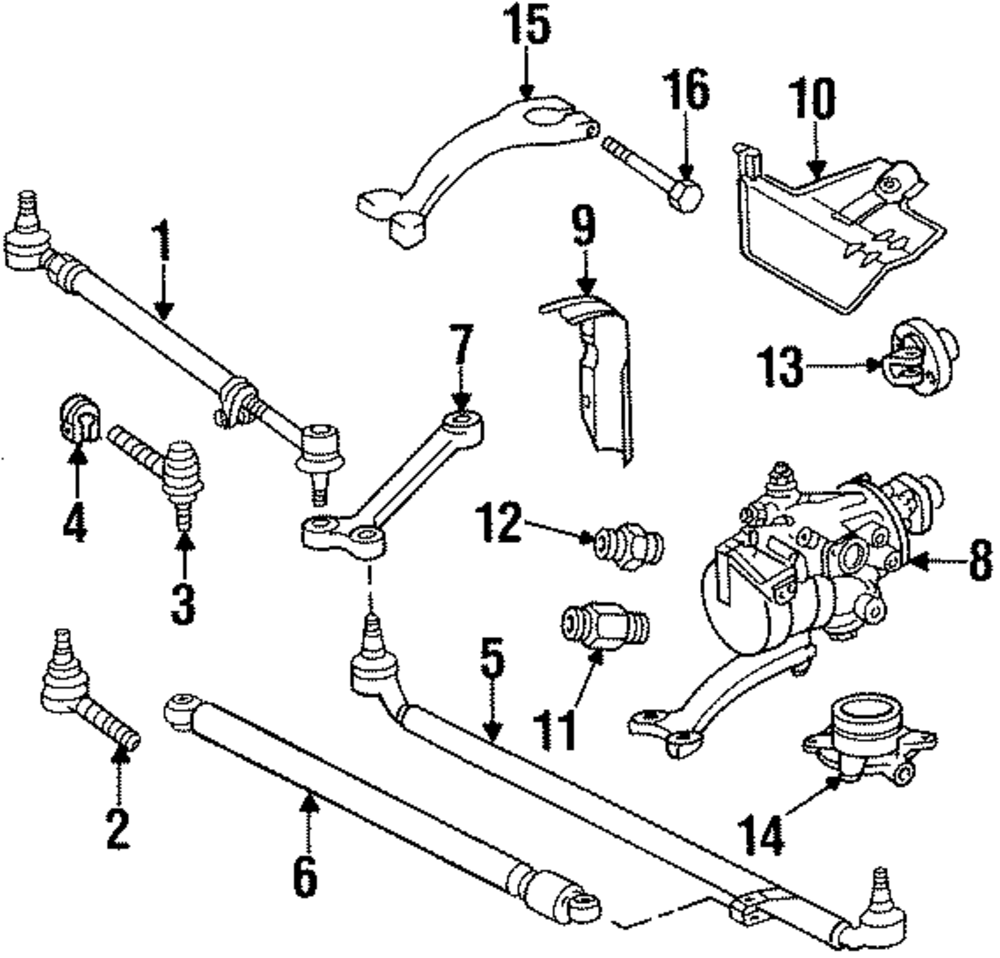 15
16
10
1
9
7
13
4
3
12
8
5
11
2
6
14