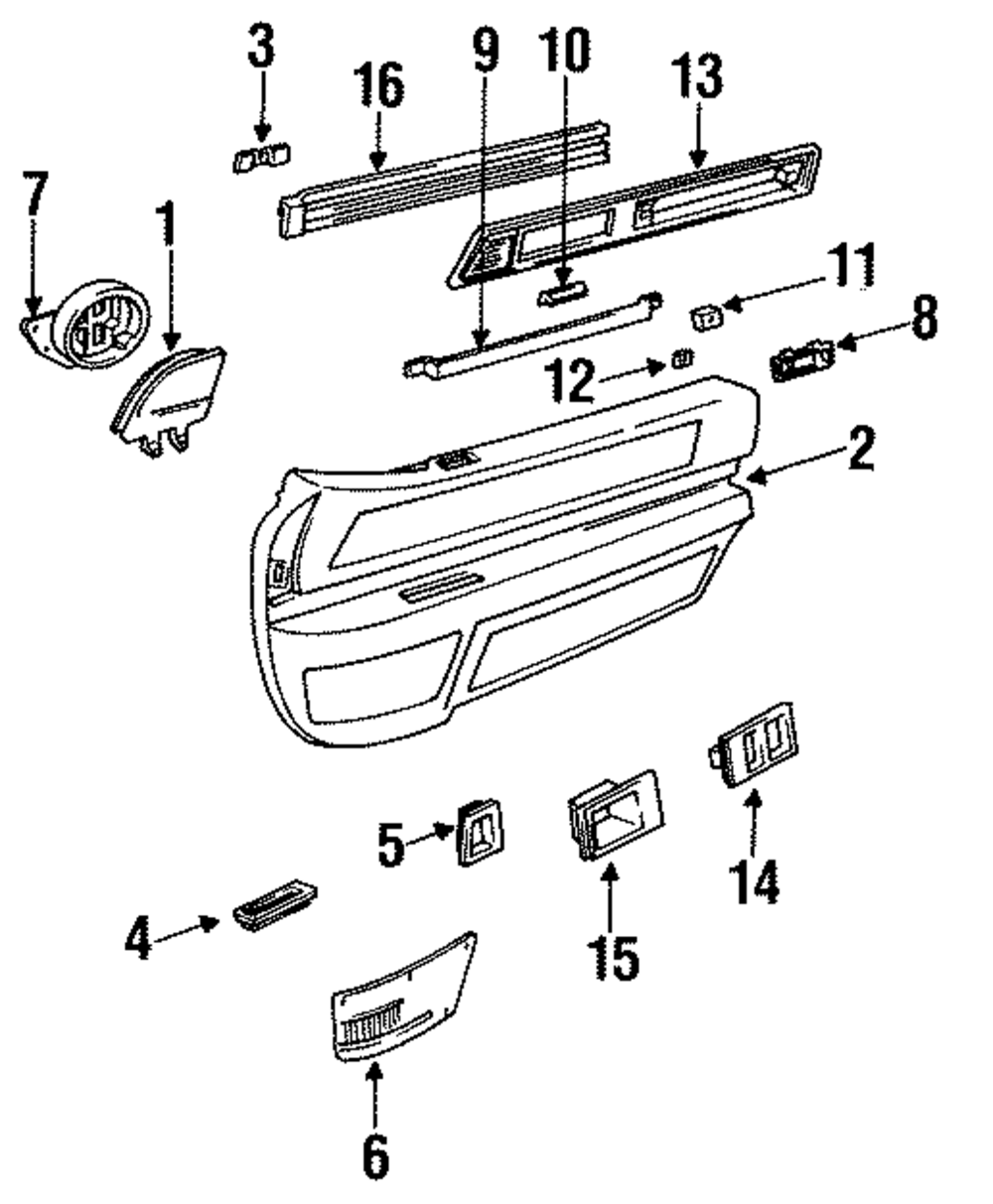 3
16
9
10
13
7
1
11
8
12
2
5
15
14
4
6