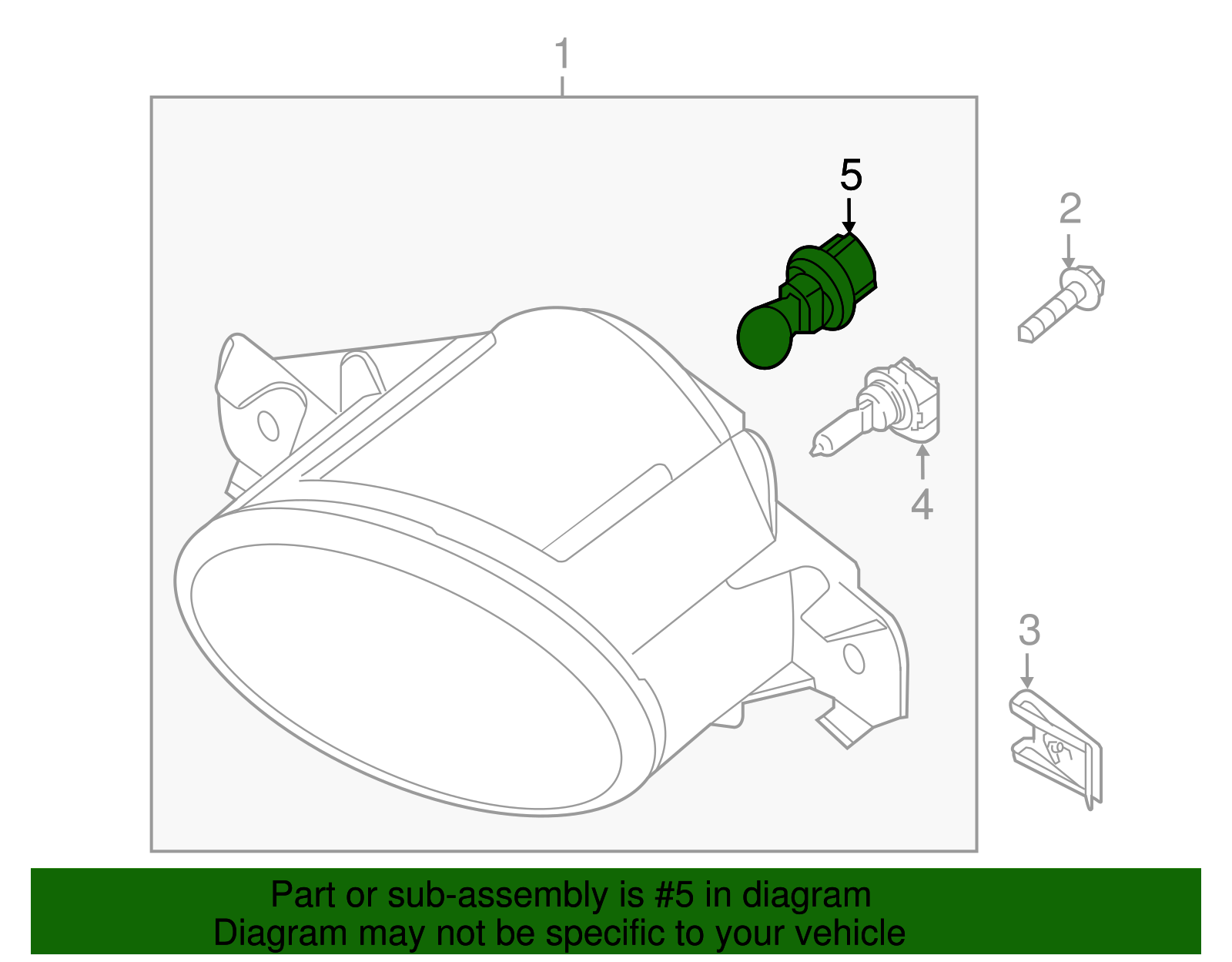 1

5

2

4

3

Part or sub-assembly is #5 in diagram
Diagram may not be specific to your vehicle