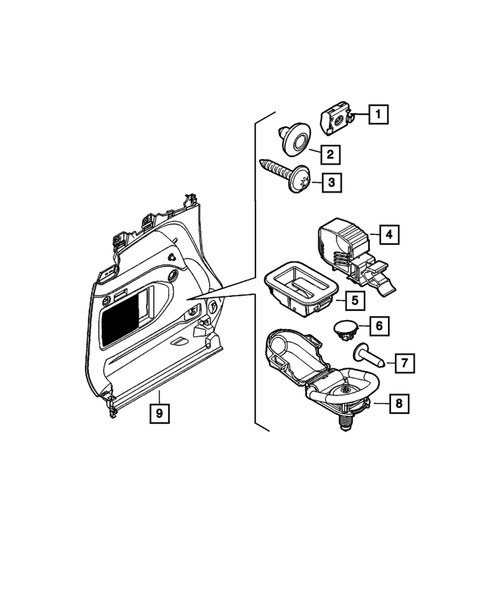 1
2
3
4
5
6
7
8
9