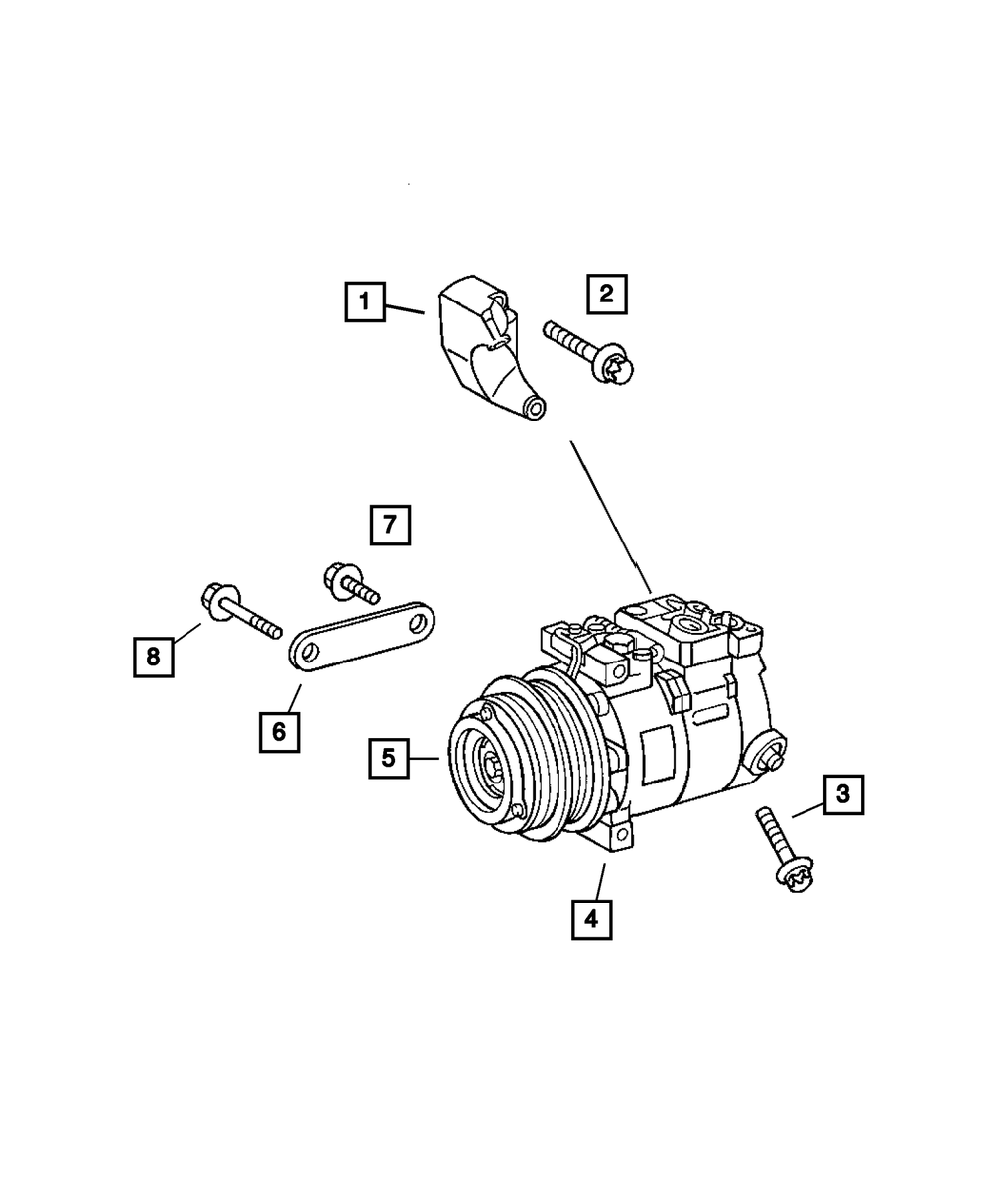 1
2
7
8
6
5
3
4