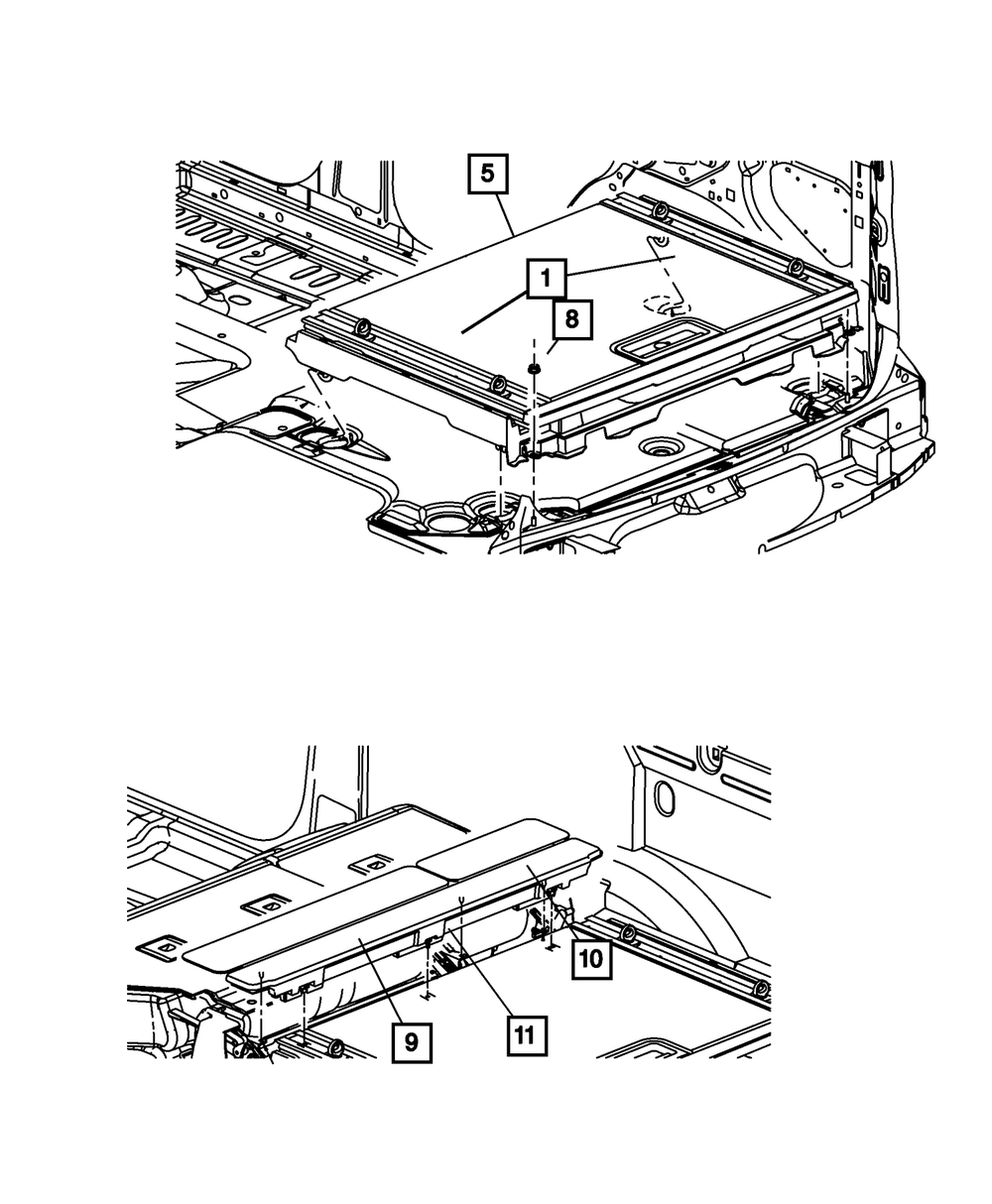 5
1
8
10
9
11