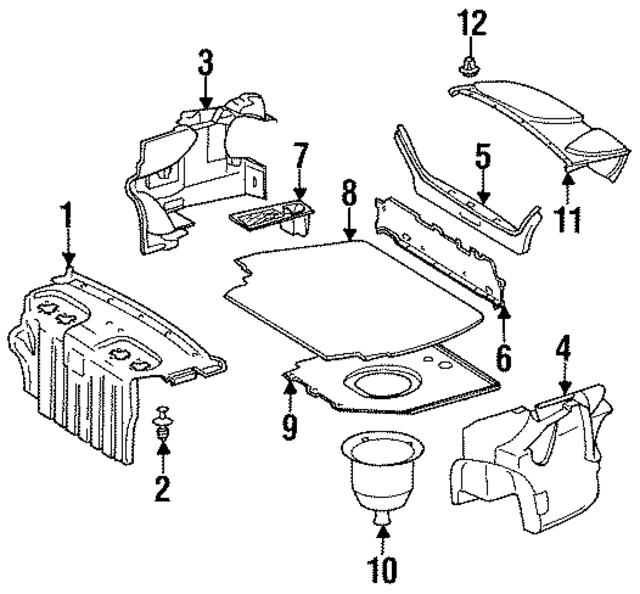 12
3
7
5
8
11
1
6
4
9
2
10